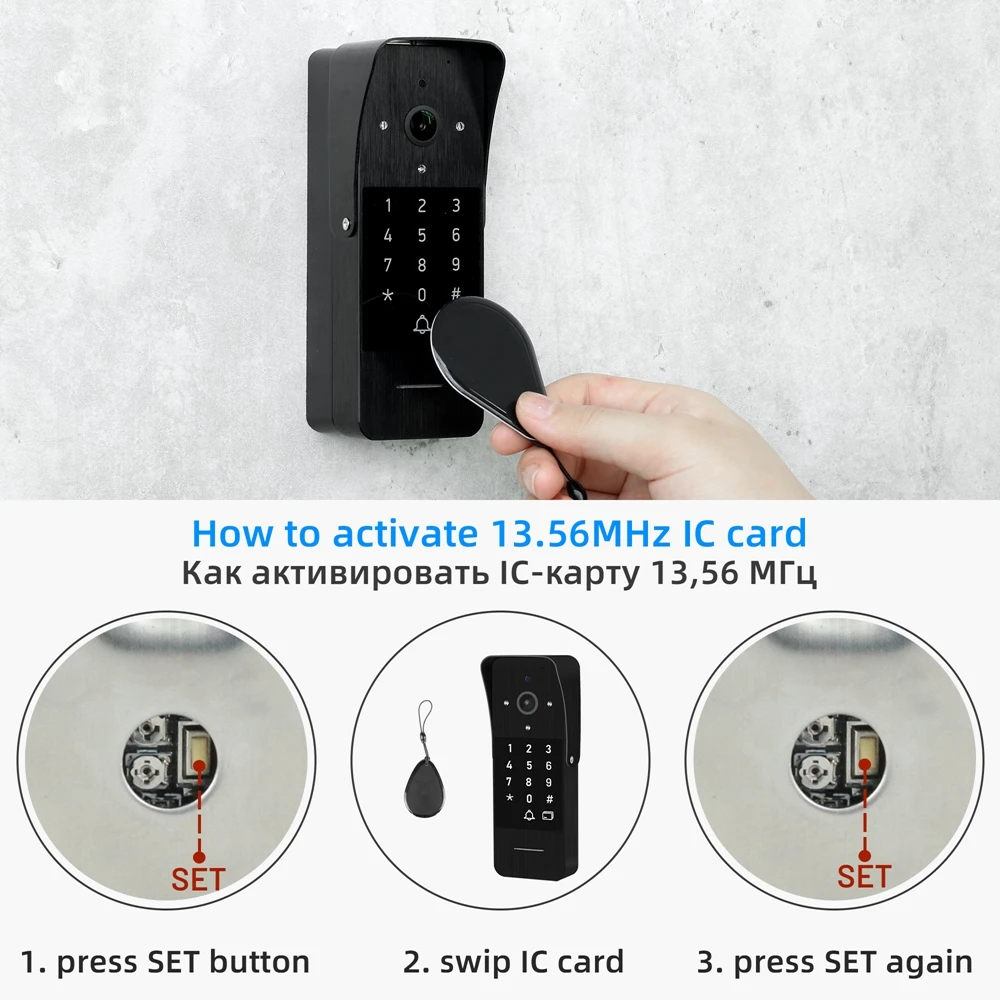 1 2 3
4 5 6
7 8 9
* 0 #

How to activate 13.56MHz IC card
Как активировать IC-карту 13,56 МГц

SET

1 2 3
4 5 6
7 8 9
* 0 #

SET

1. press SET button
2. swip IC card
3. press SET again