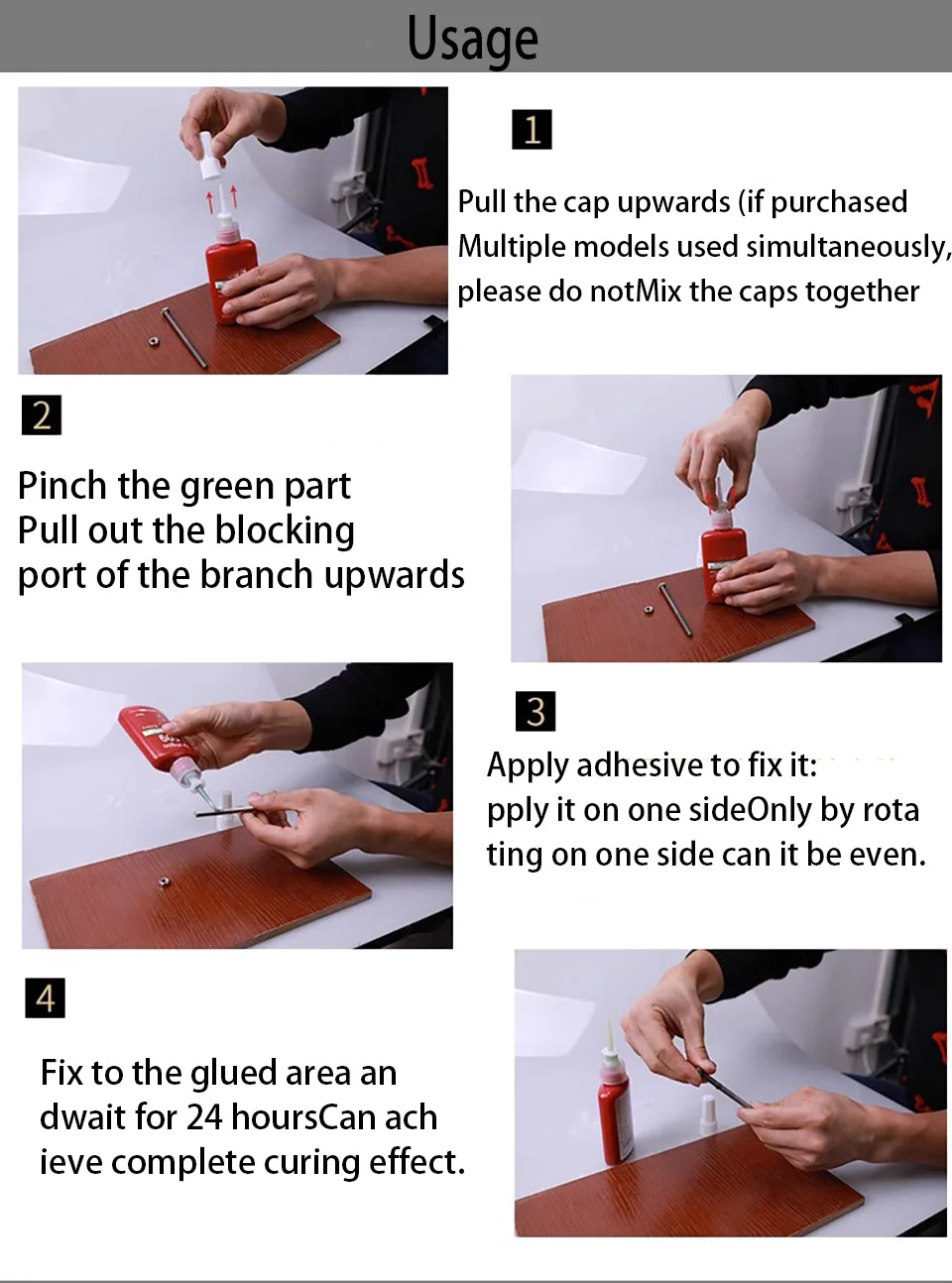 Usage

1

Pull the cap upwards (if purchased Multiple models used simultaneously, please do notMix the caps together

2

Pinch the green part
Pull out the blocking
port of the branch upwards

3

Apply adhesive to fix it:
pply it on one sideOnly by rota
ting on one side can it be even.

4

Fix to the glued area an
dwait for 24 hoursCan ach
ieve complete curing effect.