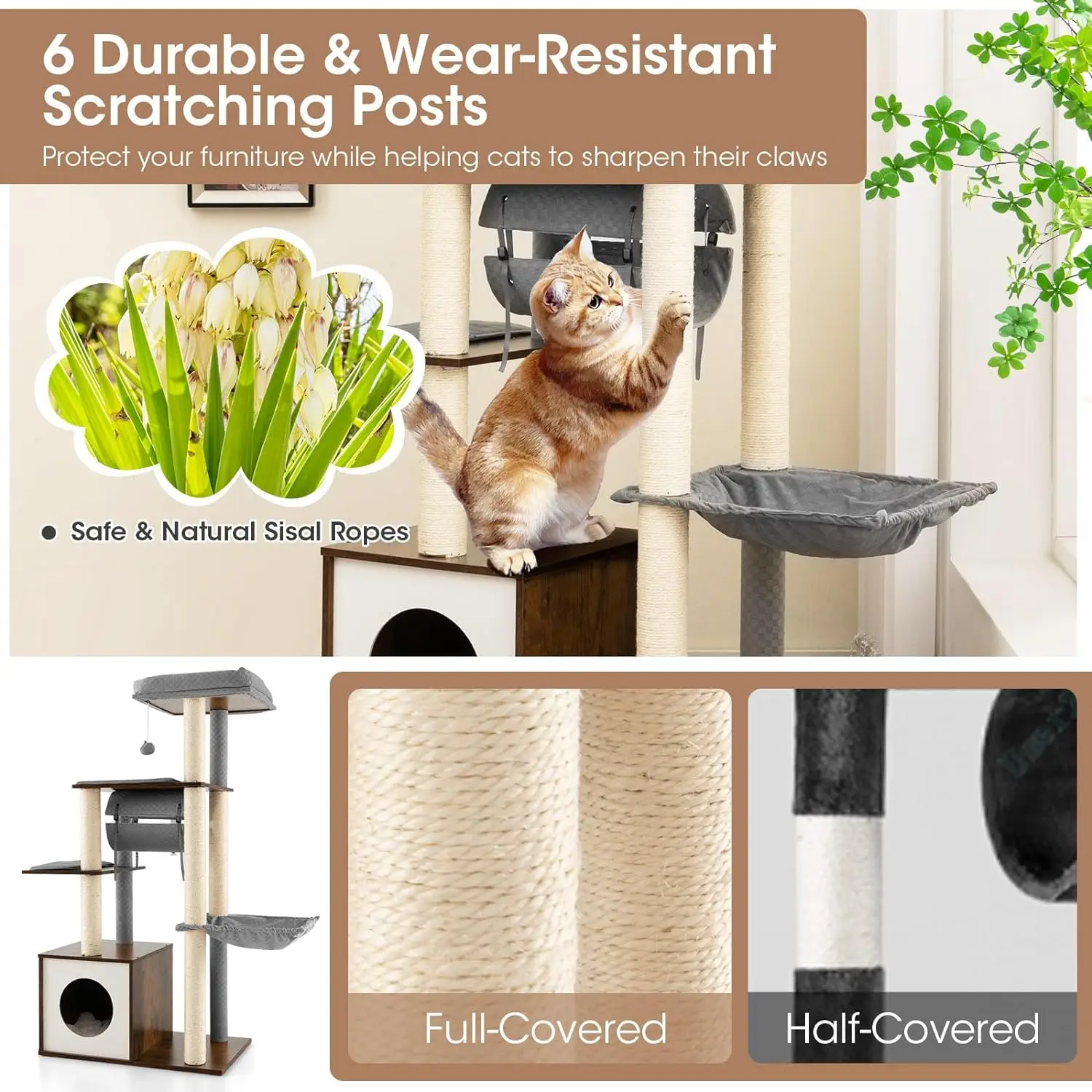 6 Durable & Wear-Resistant Scratching Posts

Protect your furniture while helping cats to sharpen their claws

Safe & Natural Sisal Ropes

Full-Covered

Half-Covered