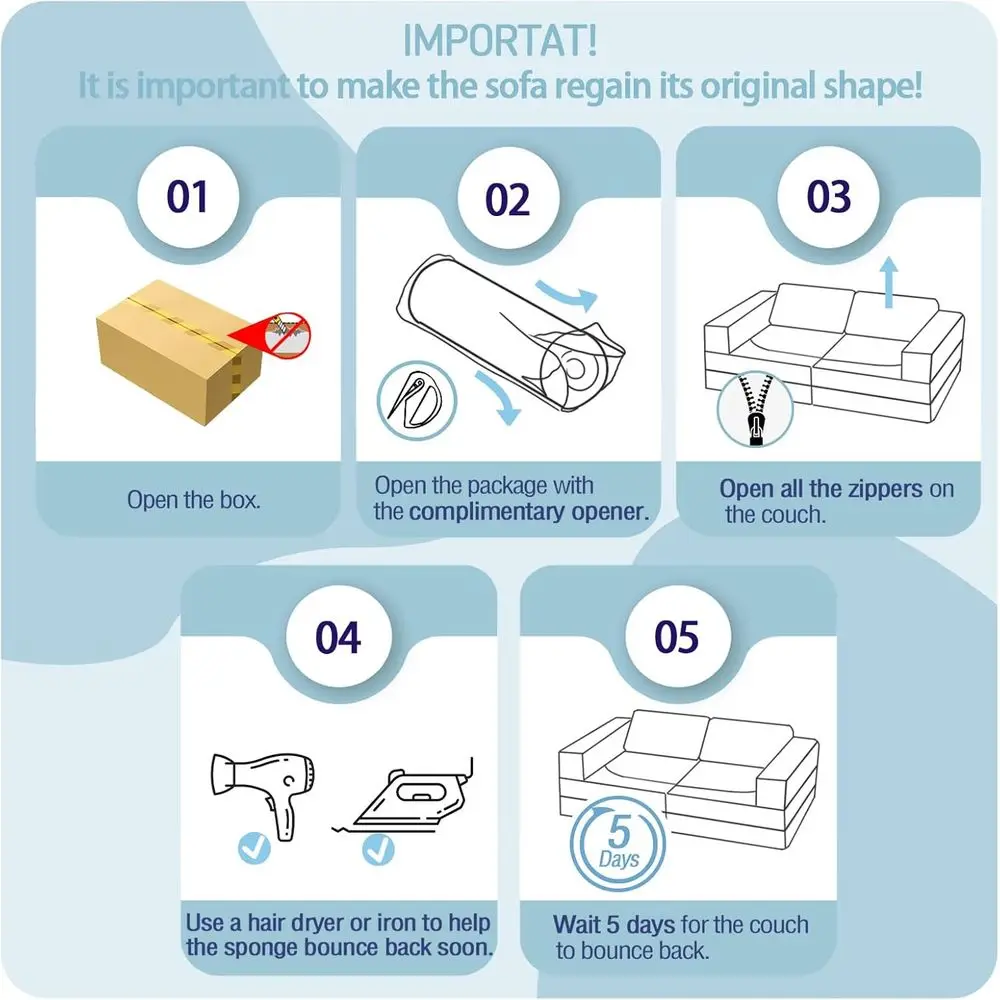 IMPORTAT!
It is important to make the sofa regain its original shape!

01

Open the box.

02

Open the package with the complimentary opener.

03

Open all the zippers on the couch.

04

Use a hair dryer or iron to help the sponge bounce back soon.

05

5 Days

Wait 5 days for the couch to bounce back.