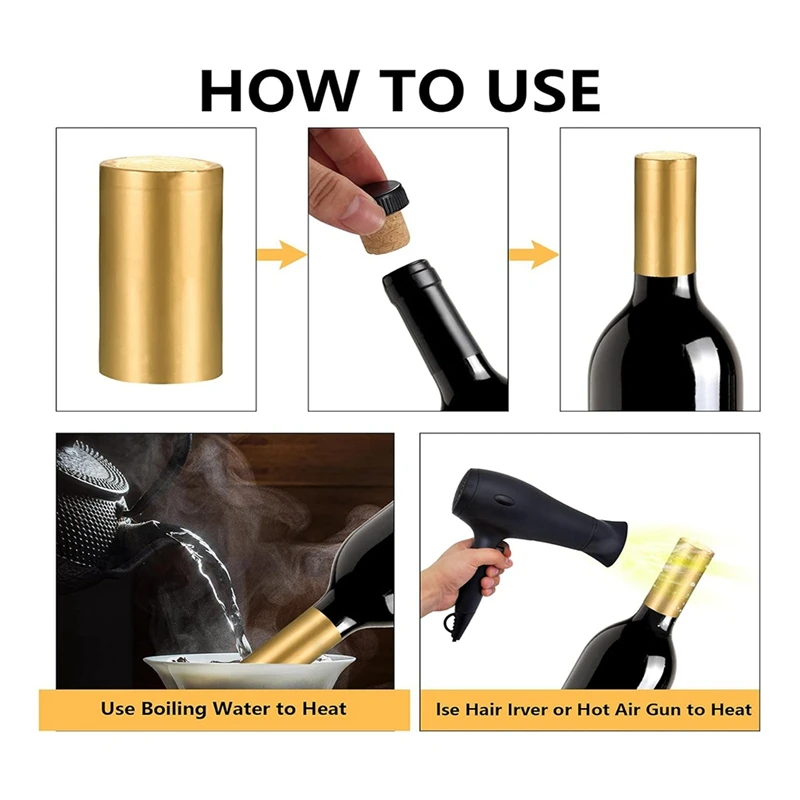 HOW TO USE

Use Boiling Water to Heat

Ise Hair Irver or Hot Air Gun to Heat