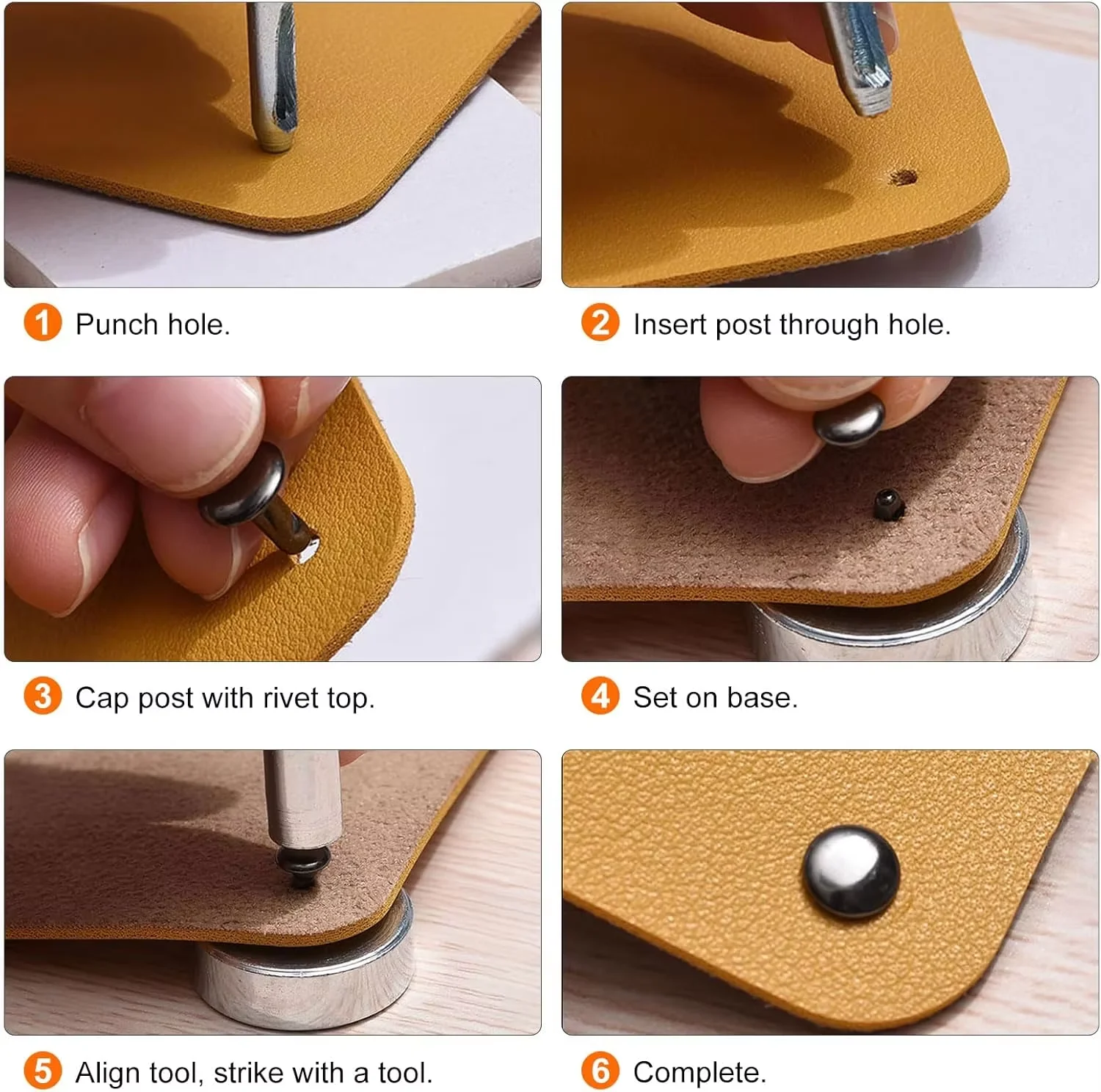 1 Punch hole.

2 Insert post through hole.

3 Cap post with rivet top.

4 Set on base.

5 Align tool, strike with a tool.

6 Complete.