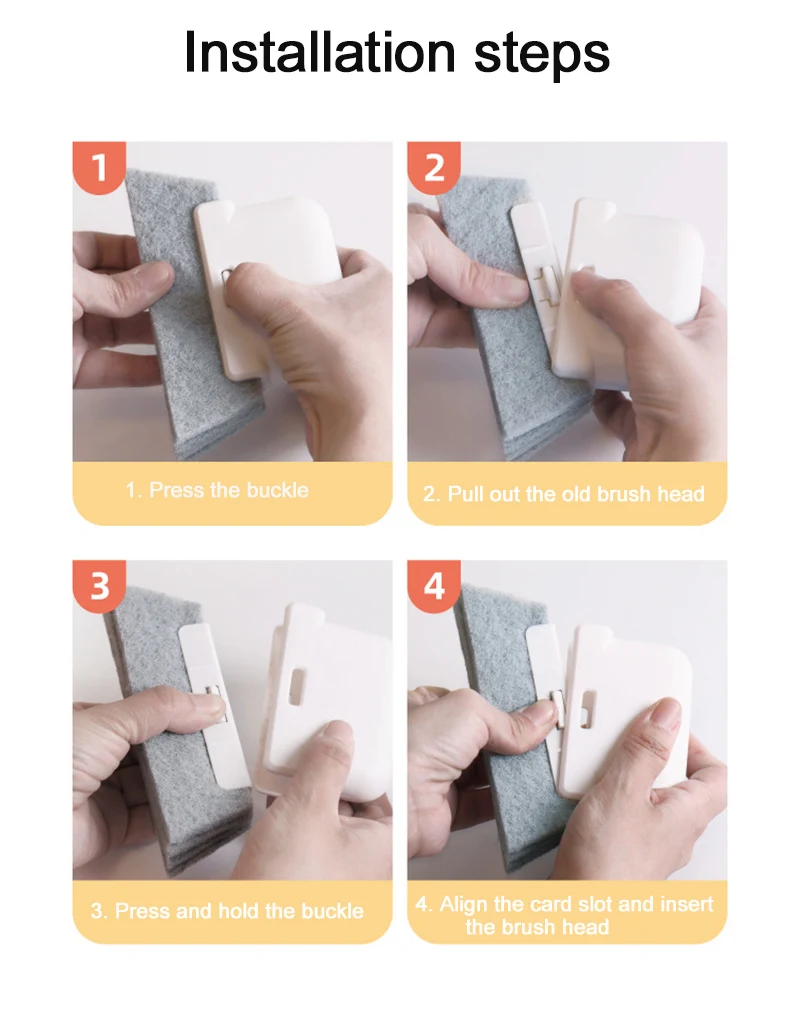 Installation steps

1

1. Press the buckle

2

2. Pull out the old brush head

3

3. Press and hold the buckle

4

4. Align the card slot and insert the brush head