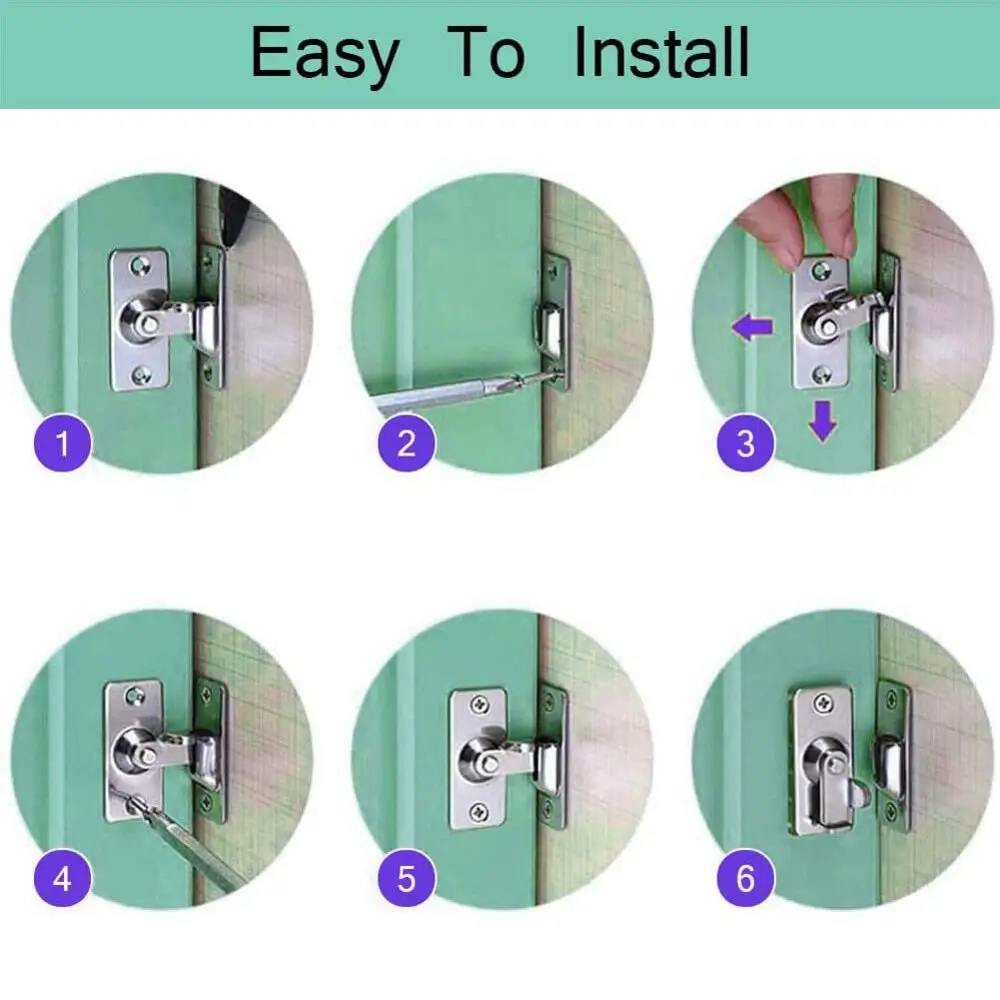 Easy To Install

1

2

3

4

5

6