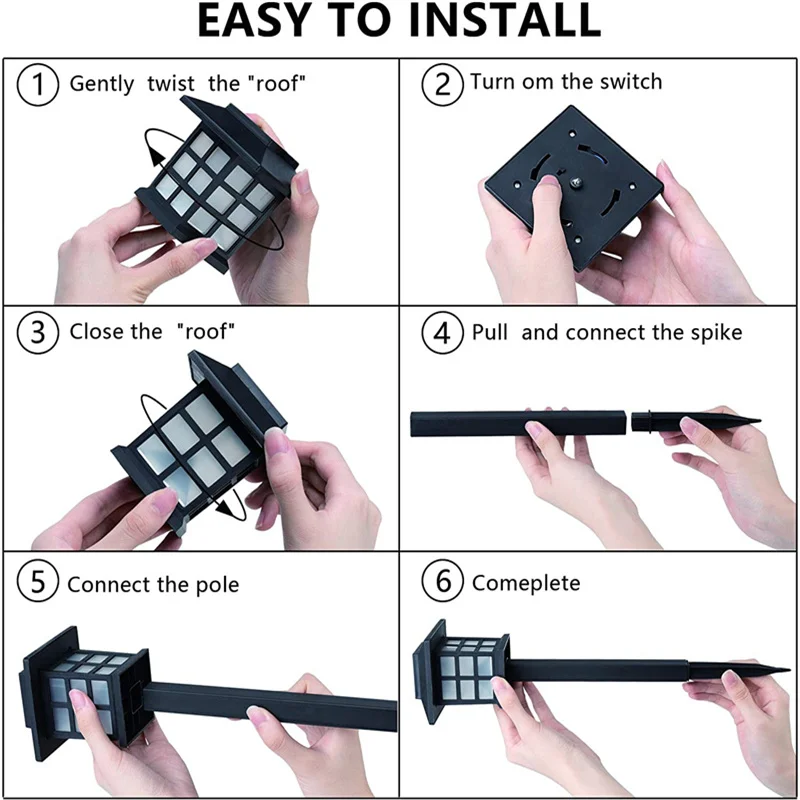 EASY TO INSTALL

1 Gently twist the "roof"

2 Turn om the switch

3 Close the "roof"

4 Pull and connect the spike

5 Connect the pole

6 Comeplete