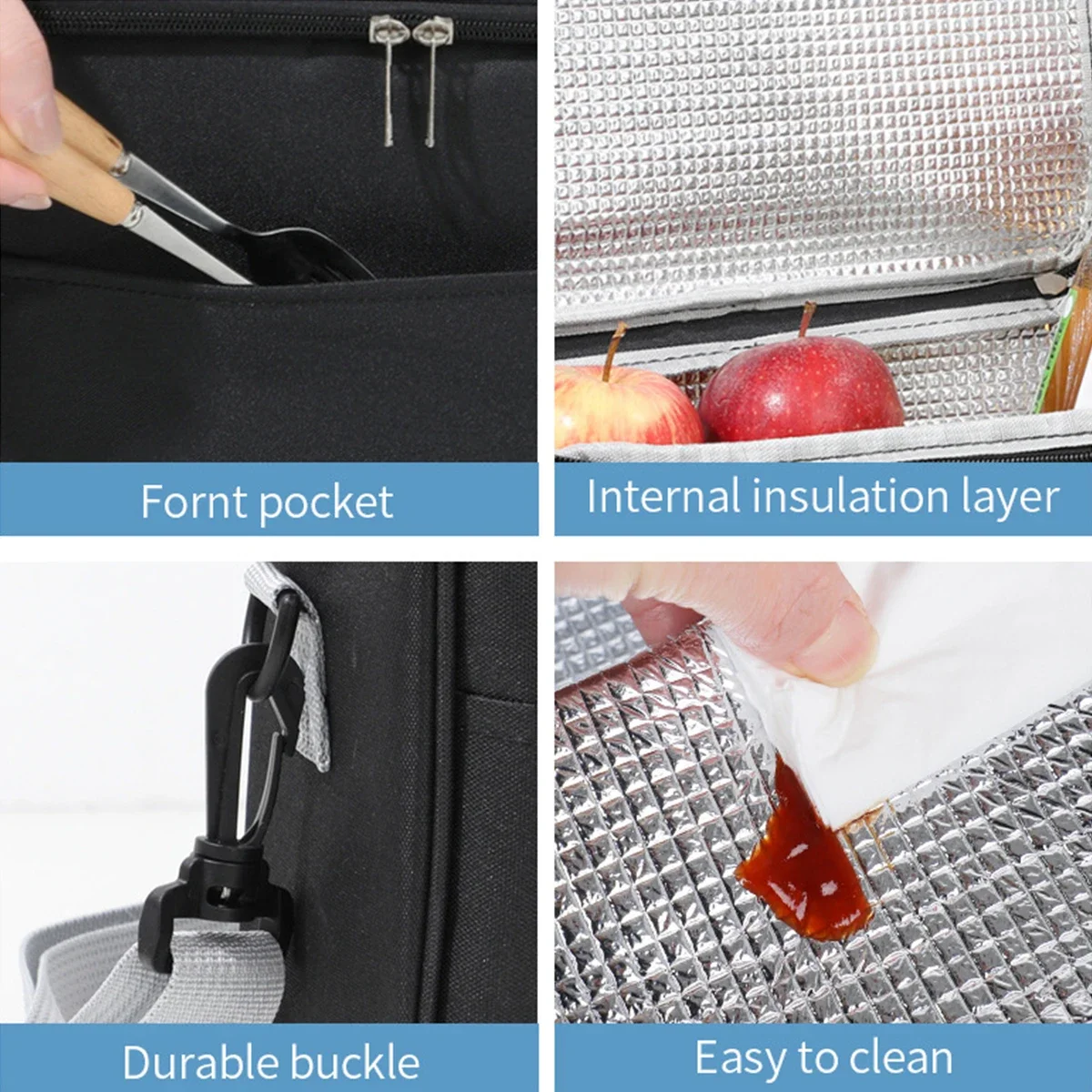 Fornt pocket

Internal insulation layer

Durable buckle

Easy to clean