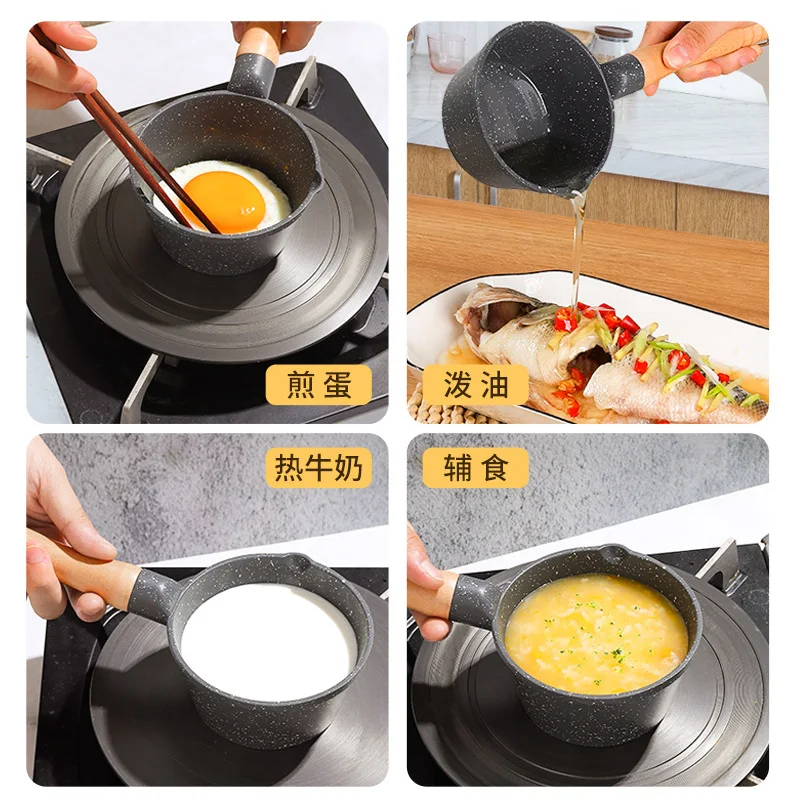 煎蛋

泼油

热牛奶

辅食