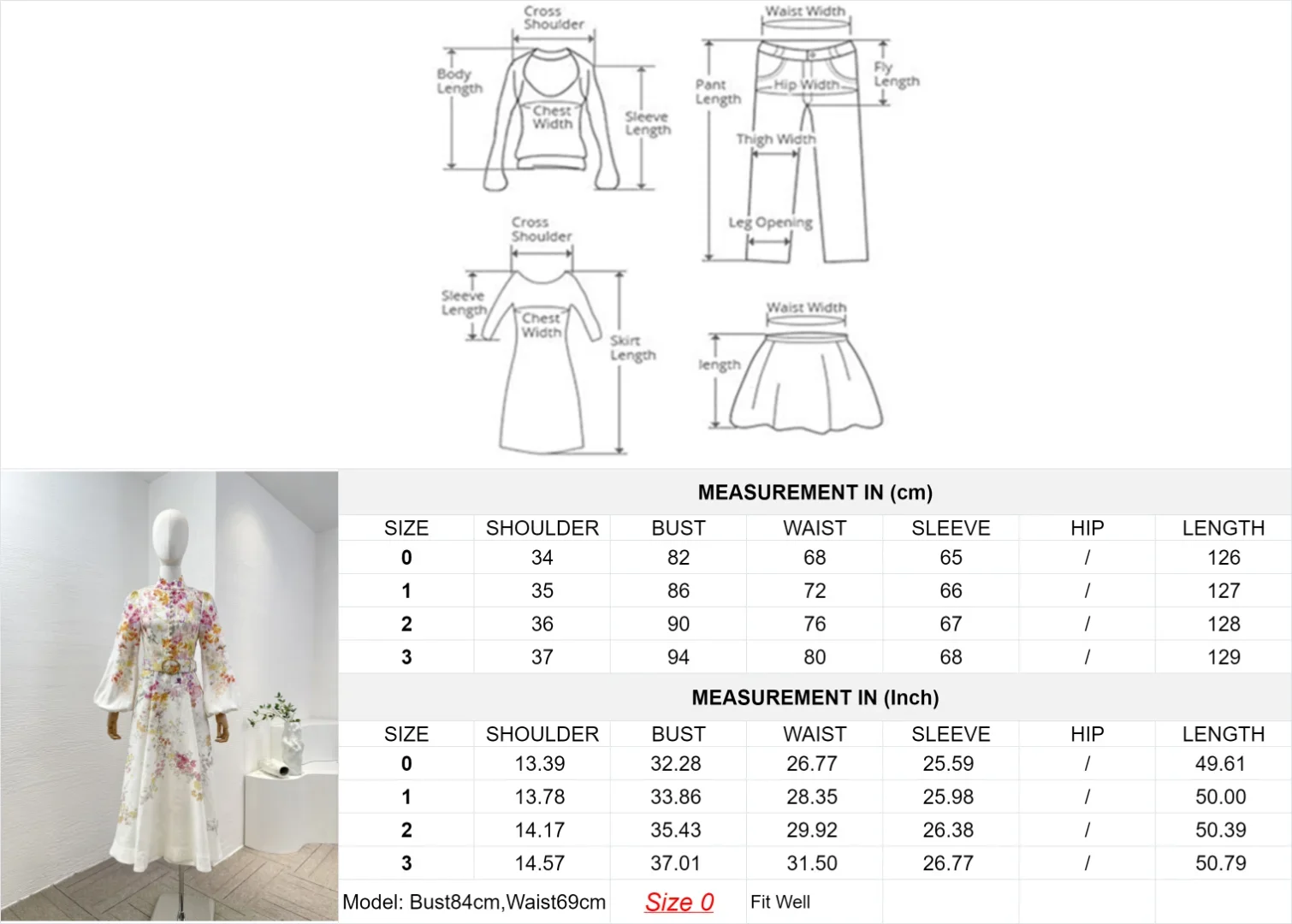 Cross Shoulder
Body Length
Chest Width
Sleeve Length

Waist Width
Pant Length
Hip Width
Fly Length
Thigh Width
Leg Opening

Cross Shoulder
Sleeve Length
Chest Width
Skirt Length

Waist Width
length

MEASUREMENT IN (cm)

| SIZE | SHOULDER | BUST | WAIST | SLEEVE | HIP | LENGTH |
|---|---|---|---|---|---|---|
| 0 | 34 | 82 | 68 | 65 | / | 126 |
| 1 | 35 | 86 | 72 | 66 | / | 127 |
| 2 | 36 | 90 | 76 | 67 | / | 128 |
| 3 | 37 | 94 | 80 | 68 | / | 129 |

MEASUREMENT IN (Inch)

| SIZE | SHOULDER | BUST | WAIST | SLEEVE | HIP | LENGTH |
|---|---|---|---|---|---|---|
| 0 | 13.39 | 32.28 | 26.77 | 25.59 | / | 49.61 |
| 1 | 13.78 | 33.86 | 28.35 | 25.98 | / | 50.00 |
| 2 | 14.17 | 35.43 | 29.92 | 26.38 | / | 50.39 |
| 3 | 14.57 | 37.01 | 31.50 | 26.77 | / | 50.79 |

Model: Bust84cm,Waist69cm Size 0 Fit Well