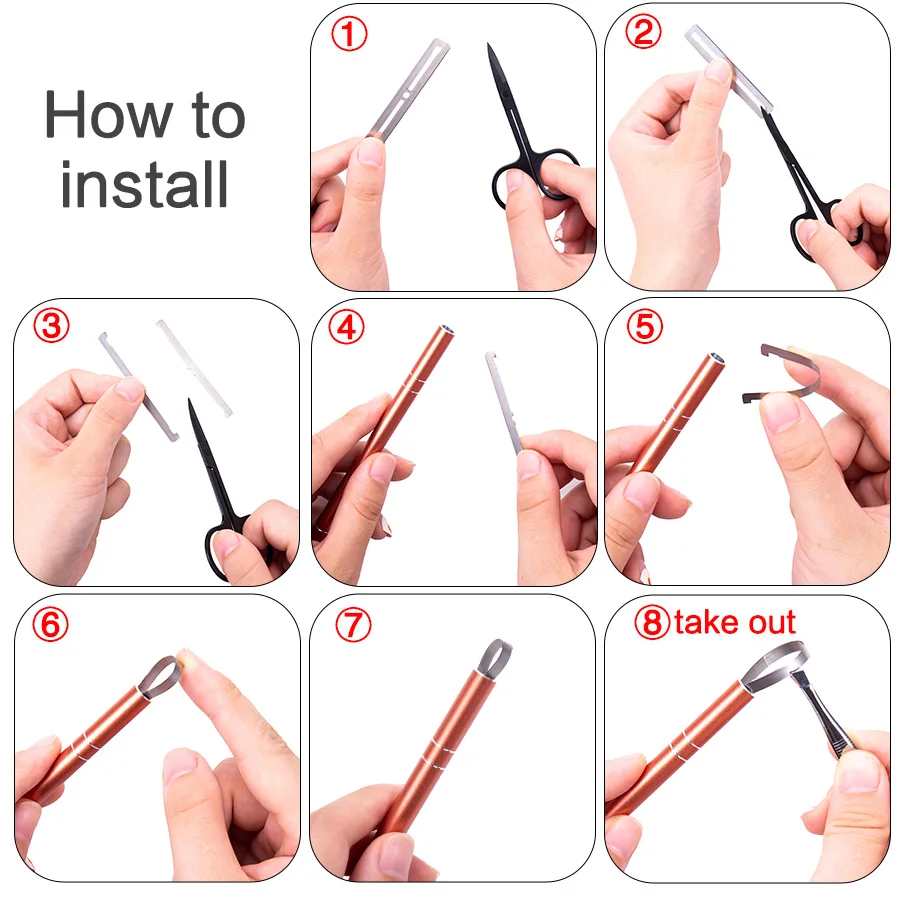 How to install

①

②

③

④

⑤

⑥

⑦

⑧take out