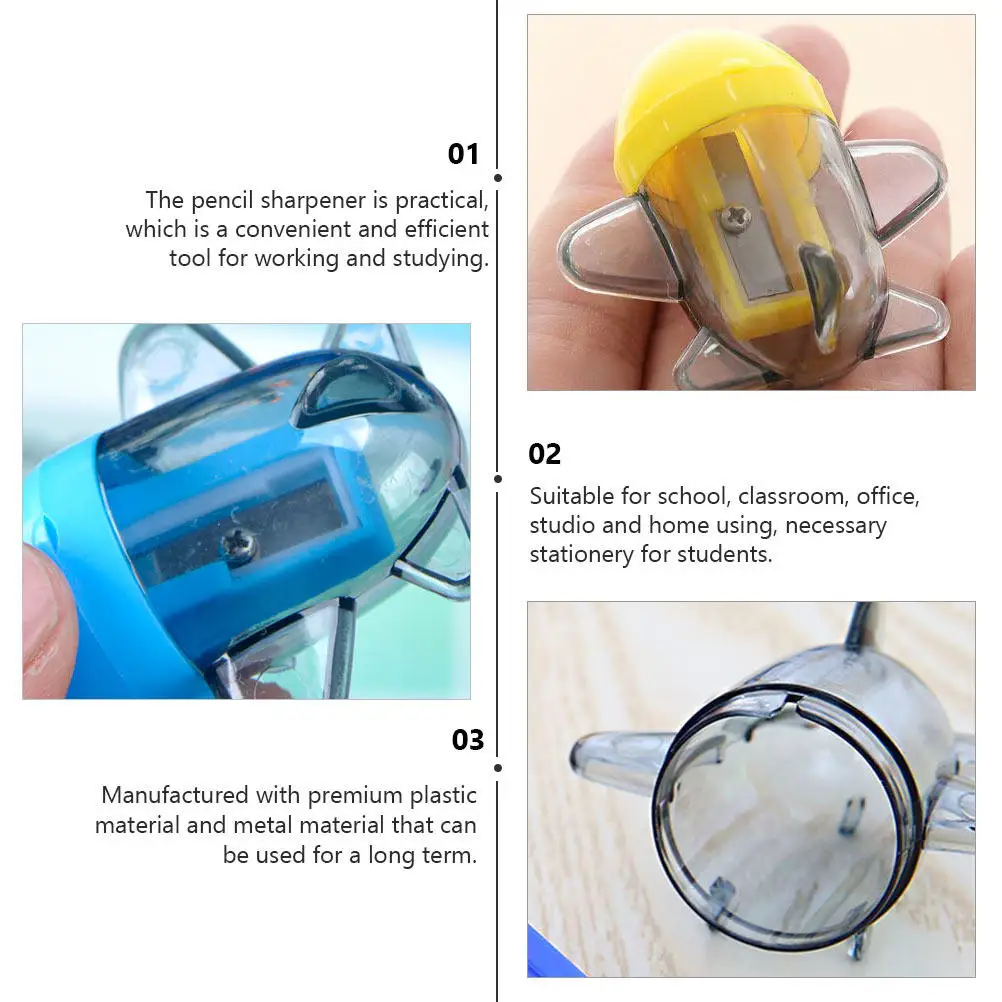 01

The pencil sharpener is practical, which is a convenient and efficient tool for working and studying.

02

Suitable for school, classroom, office, studio and home using, necessary stationery for students.

03

Manufactured with premium plastic material and metal material that can be used for a long term.