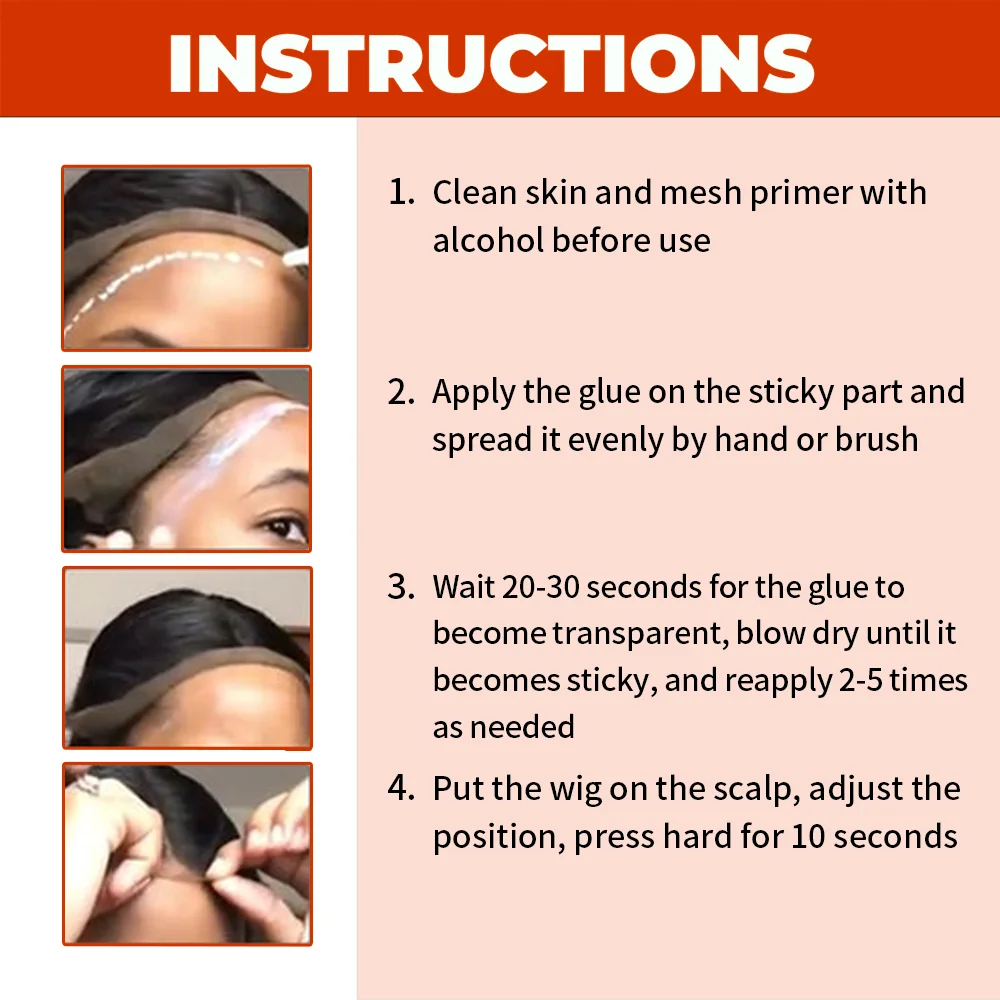 INSTRUCTIONS

1. Clean skin and mesh primer with alcohol before use

2. Apply the glue on the sticky part and spread it evenly by hand or brush

3. Wait 20-30 seconds for the glue to become transparent, blow dry until it becomes sticky, and reapply 2-5 times as needed

4. Put the wig on the scalp, adjust the position, press hard for 10 seconds