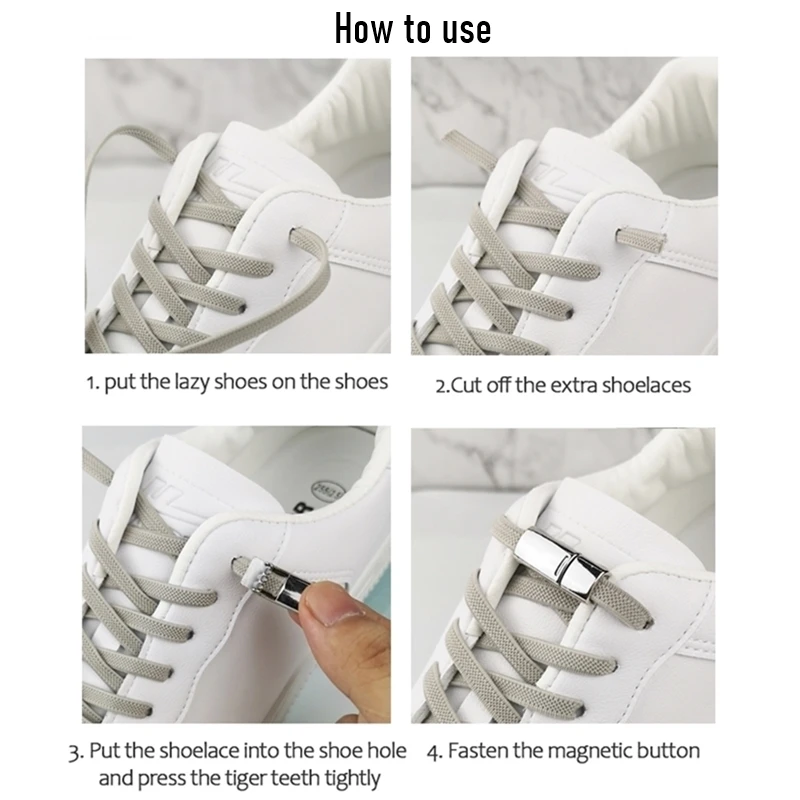 How to use

1. put the lazy shoes on the shoes

2.Cut off the extra shoelaces

3. Put the shoelace into the shoe hole and press the tiger teeth tightly

4. Fasten the magnetic button