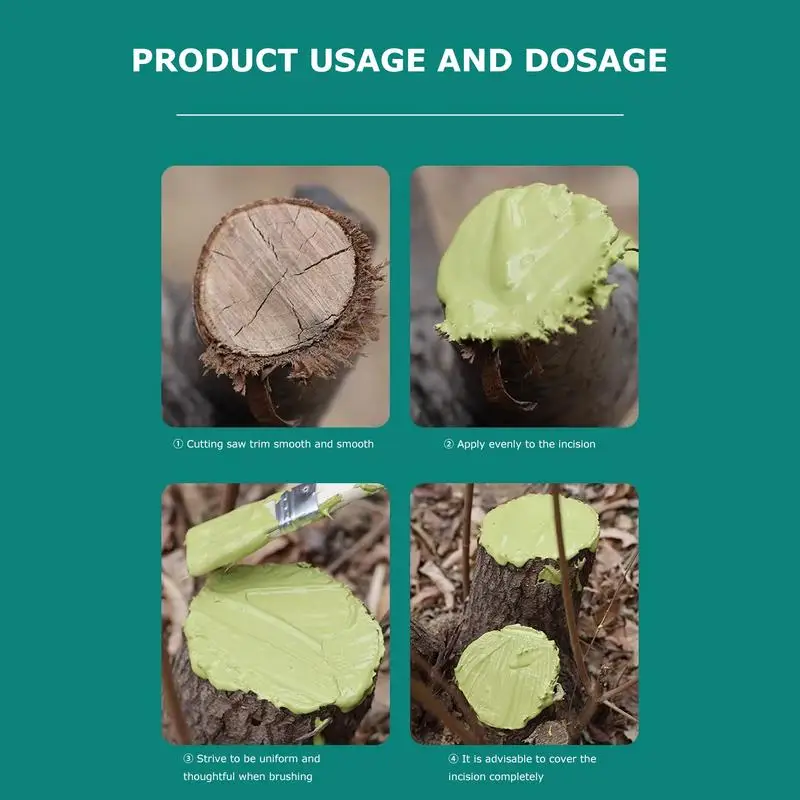 PRODUCT USAGE AND DOSAGE

① Cutting saw trim smooth and smooth

② Apply evenly to the incision

③ Strive to be uniform and thoughtful when brushing

④ It is advisable to cover the incision completely