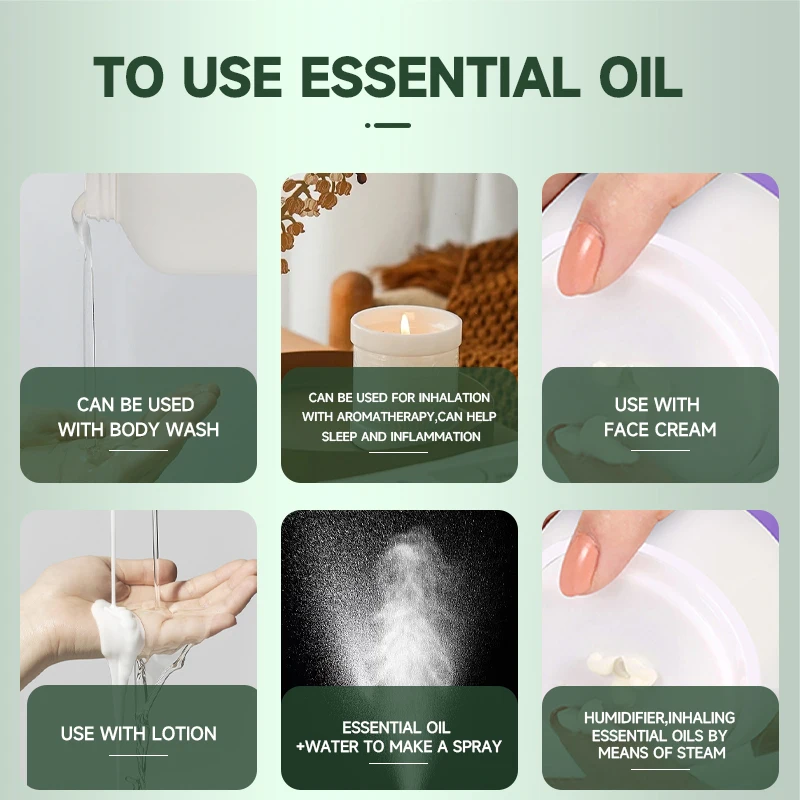 TO USE ESSENTIAL OIL

CAN BE USED WITH BODY WASH

CAN BE USED FOR INHALATION WITH AROMATHERAPY,CAN HELP SLEEP AND INFLAMMATION

USE WITH FACE CREAM

USE WITH LOTION

ESSENTIAL OIL +WATER TO MAKE A SPRAY

HUMIDIFIER,INHALING ESSENTIAL OILS BY MEANS OF STEAM