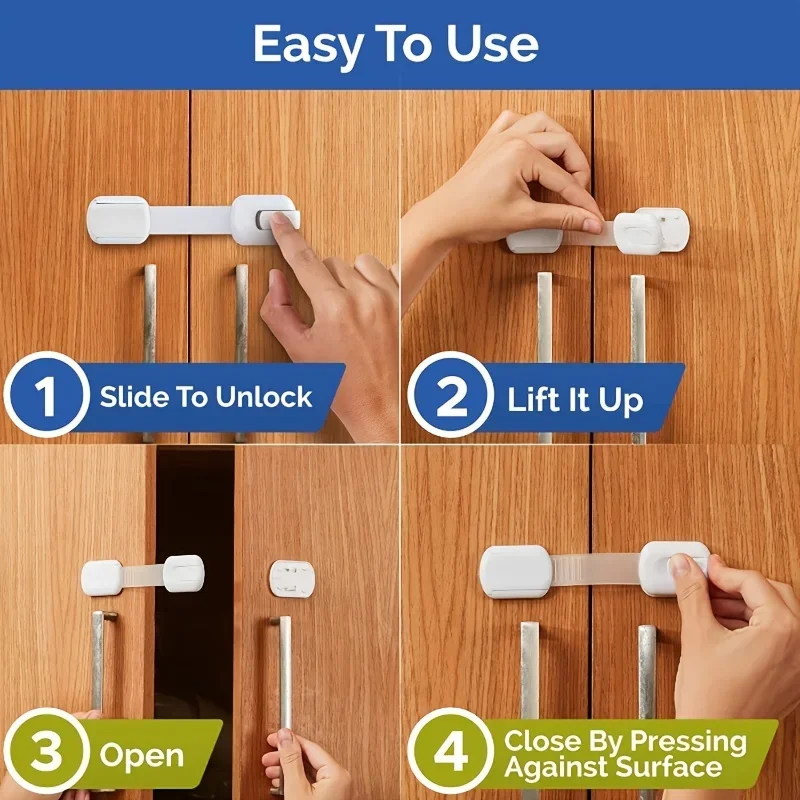 Easy To Use

1 Slide To Unlock

2 Lift It Up

3 Open

4 Close By Pressing Against Surface