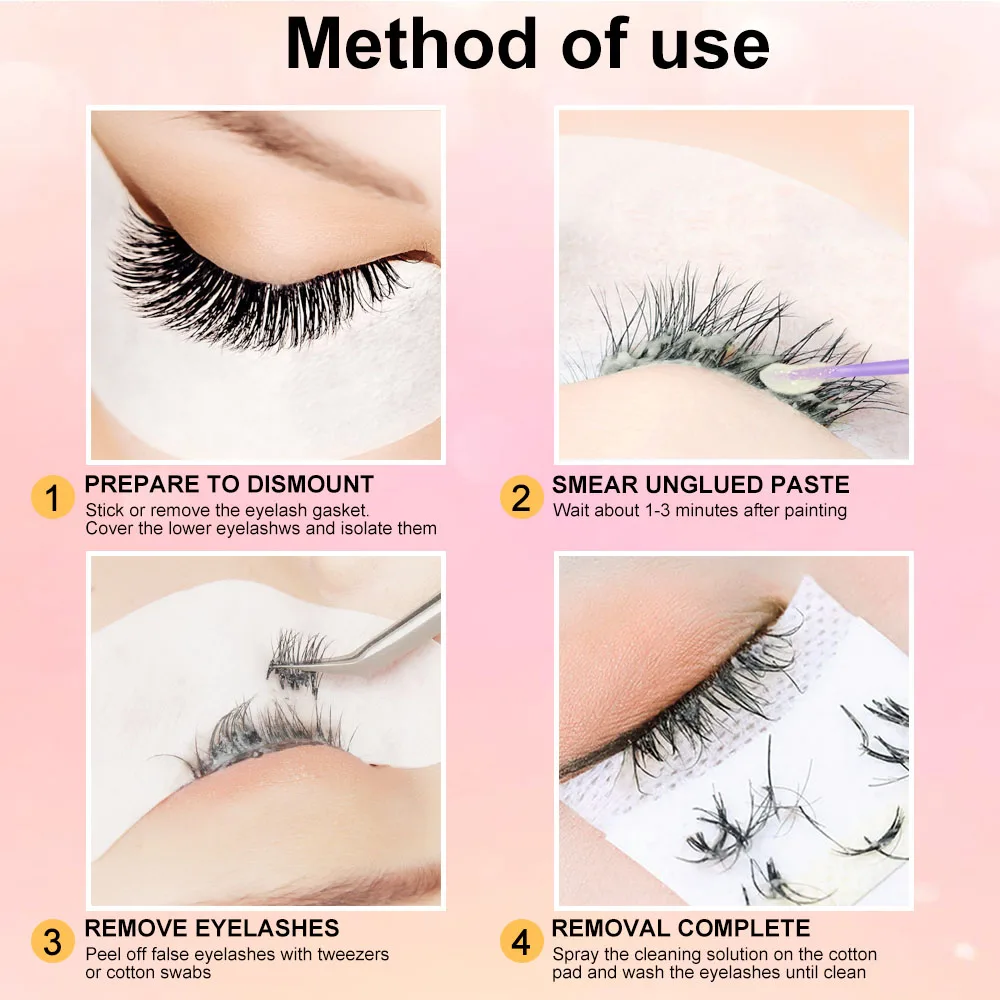 Method of use

1 PREPARE TO DISMOUNT
Stick or remove the eyelash gasket. Cover the lower eyelashws and isolate them

2 SMEAR UNGLUED PASTE
Wait about 1-3 minutes after painting

3 REMOVE EYELASHES
Peel off false eyelashes with tweezers or cotton swabs

4 REMOVAL COMPLETE
Spray the cleaning solution on the cotton pad and wash the eyelashes until clean