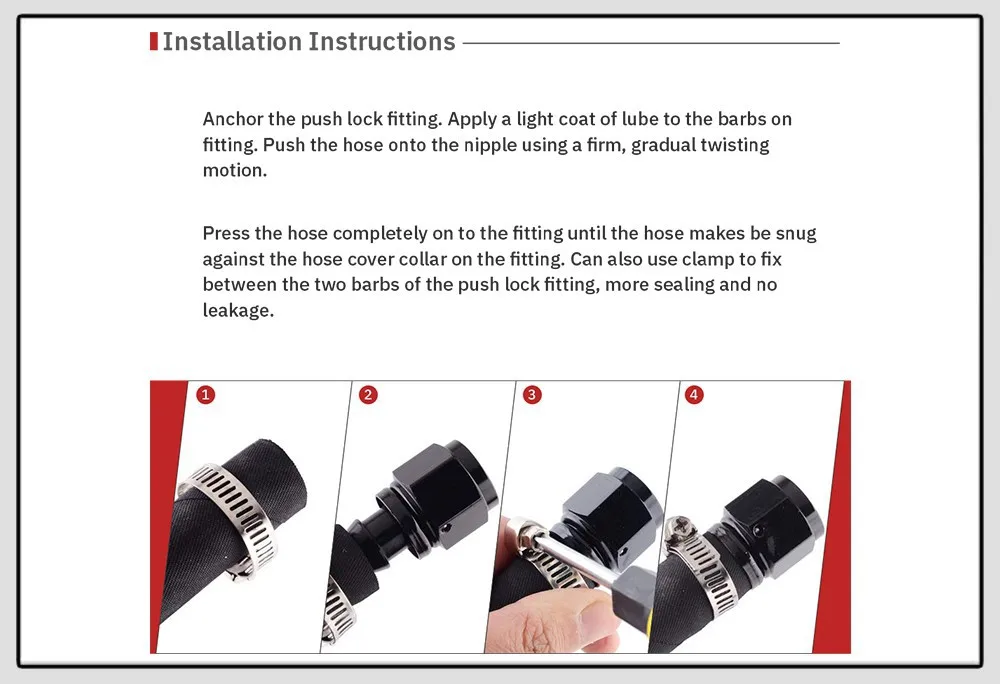 Installation Instructions

Anchor the push lock fitting. Apply a light coat of lube to the barbs on fitting. Push the hose onto the nipple using a firm, gradual twisting motion.

Press the hose completely on to the fitting until the hose makes be snug against the hose cover collar on the fitting. Can also use clamp to fix between the two barbs of the push lock fitting, more sealing and no leakage.

1

2

3

4