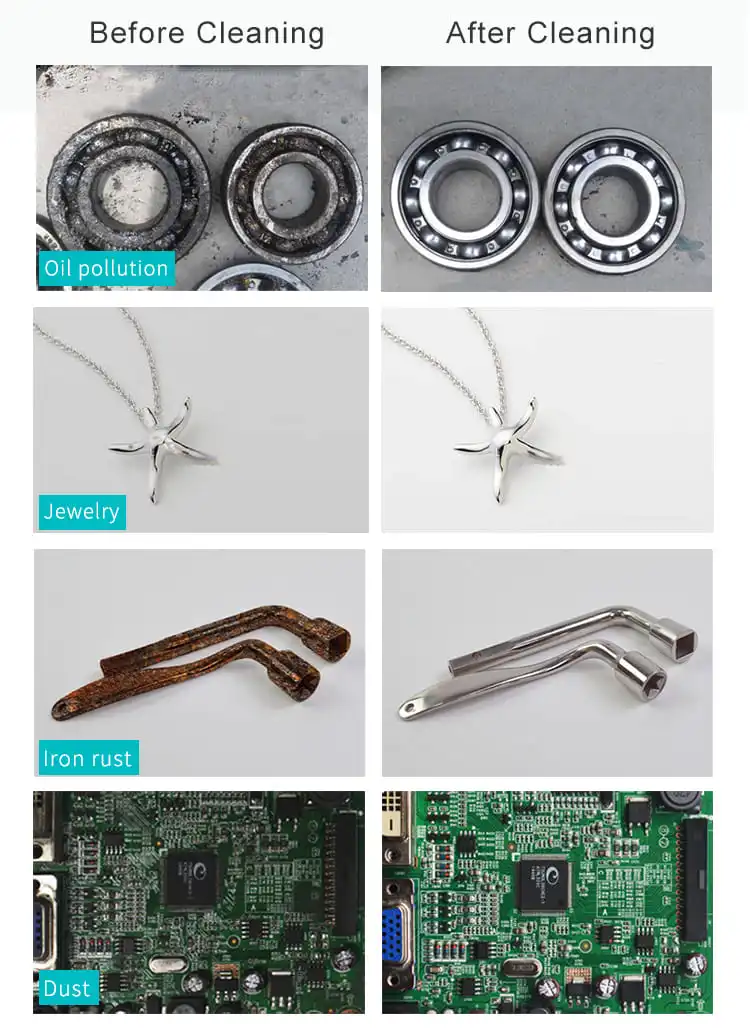 Before Cleaning

After Cleaning

Oil pollution

Jewelry

Iron rust

Dust