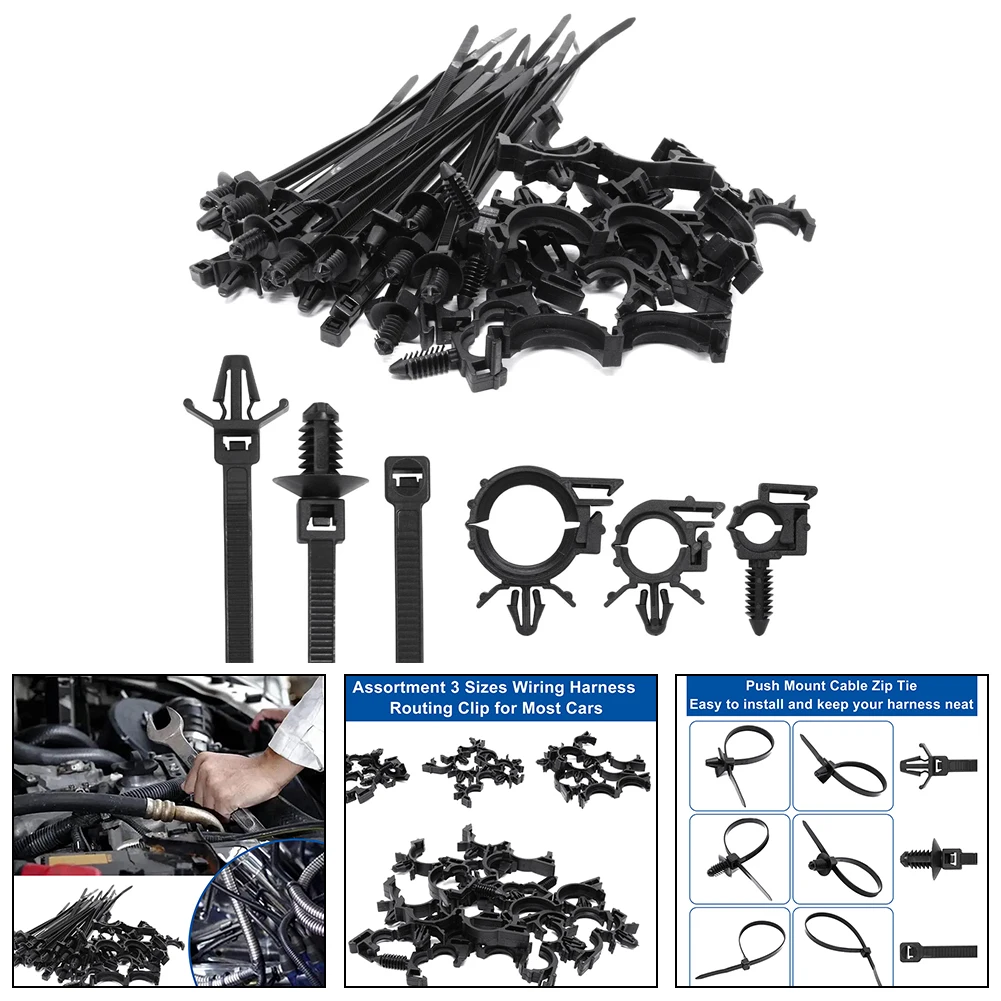 Assortment 3 Sizes Wiring Harness Routing Clip for Most Cars

Push Mount Cable Zip Tie
Easy to install and keep your harness neat