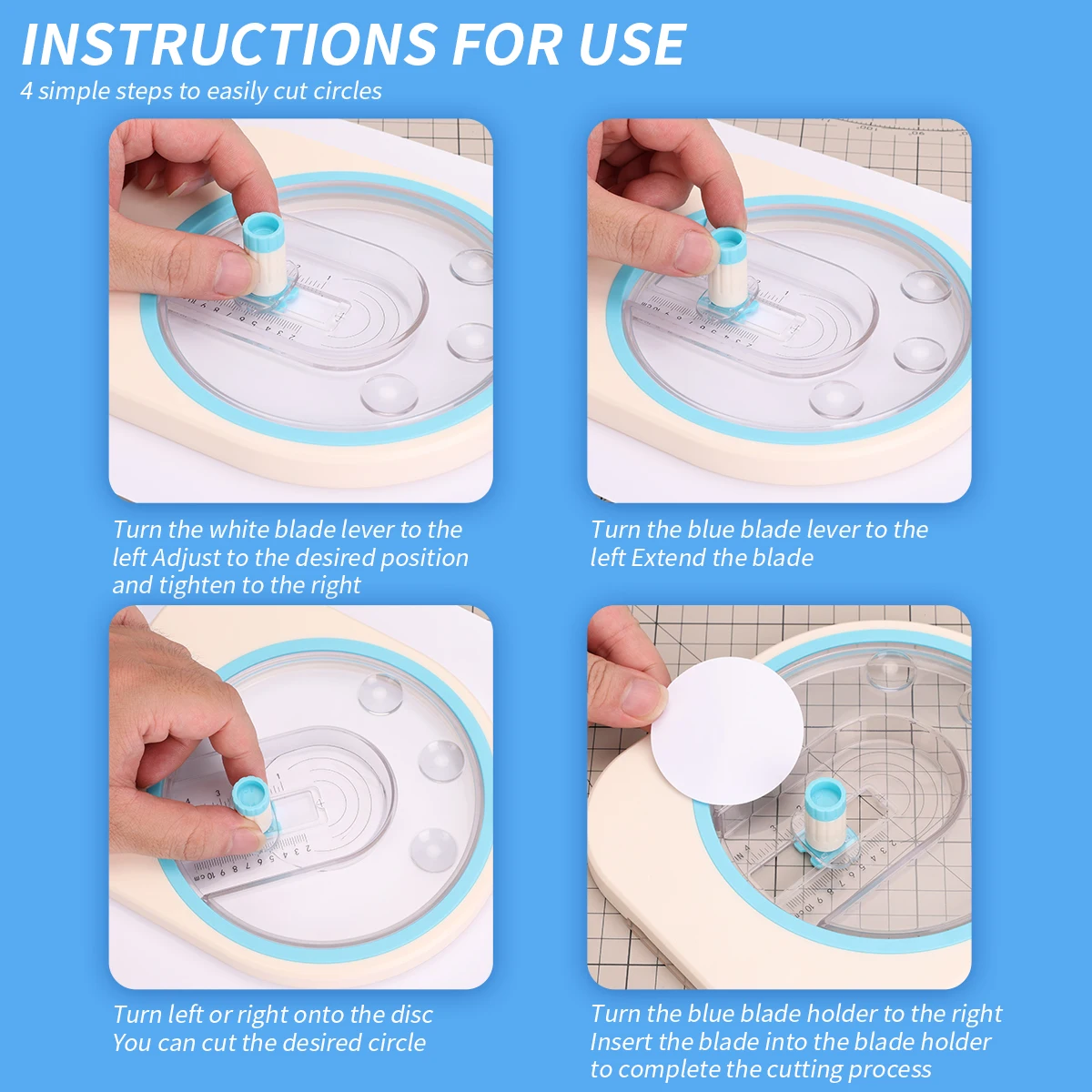 INSTRUCTIONS FOR USE
4 simple steps to easily cut circles

Turn the white blade lever to the left Adjust to the desired position and tighten to the right

Turn the blue blade lever to the left Extend the blade

Turn left or right onto the disc
You can cut the desired circle

Turn the blue blade holder to the right
Insert the blade into the blade holder to complete the cutting process