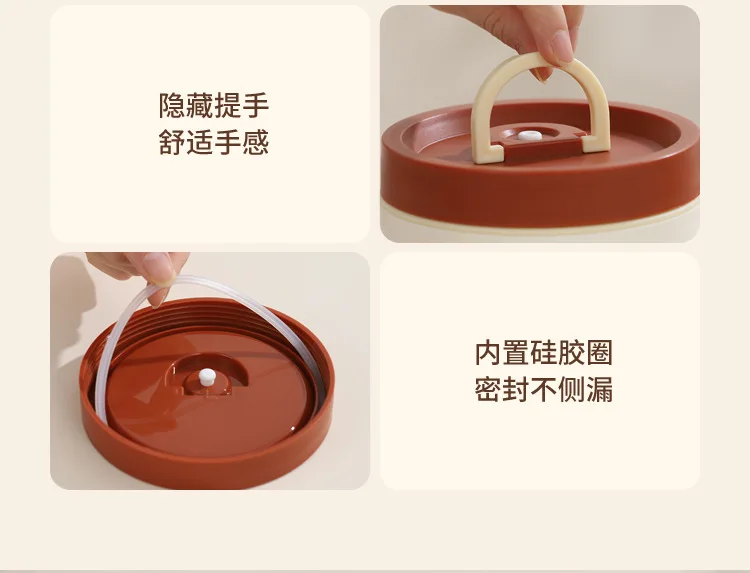 隐藏提手
舒适手感

内置硅胶圈
密封不侧漏