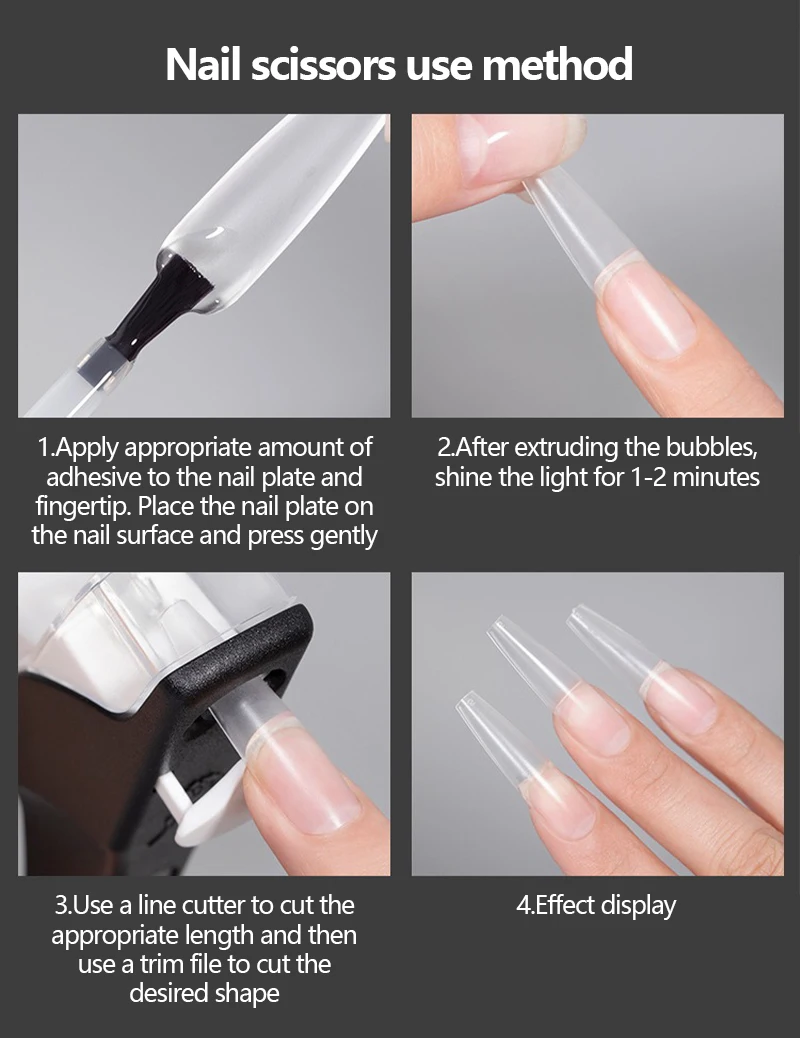 Nail scissors use method

1.Apply appropriate amount of adhesive to the nail plate and fingertip. Place the nail plate on the nail surface and press gently

2.After extruding the bubbles, shine the light for 1-2 minutes

3.Use a line cutter to cut the appropriate length and then use a trim file to cut the desired shape

4.Effect display