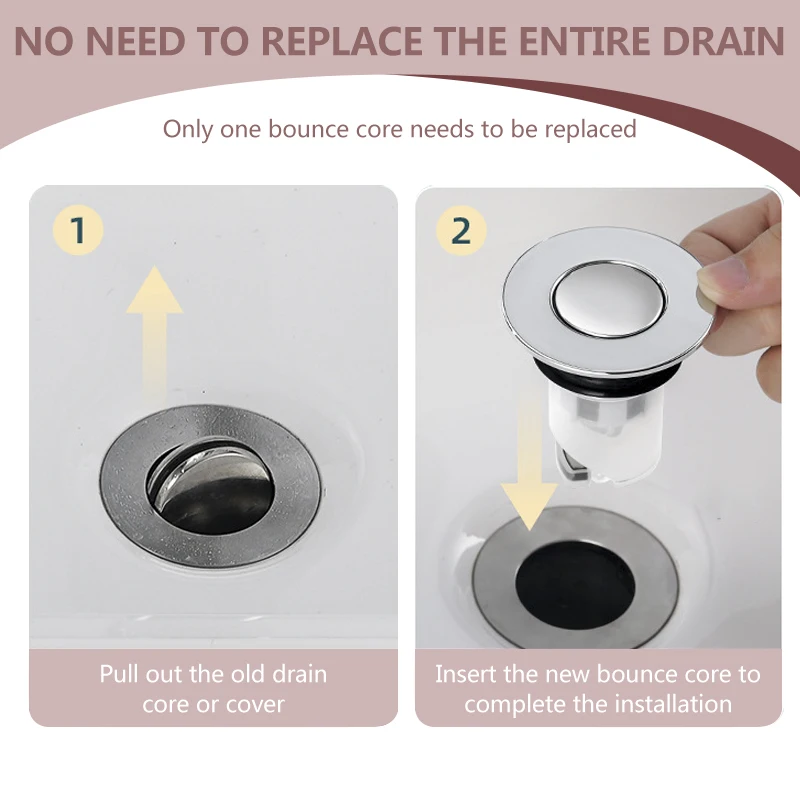 NO NEED TO REPLACE THE ENTIRE DRAIN

Only one bounce core needs to be replaced

1

Pull out the old drain core or cover

2

Insert the new bounce core to complete the installation