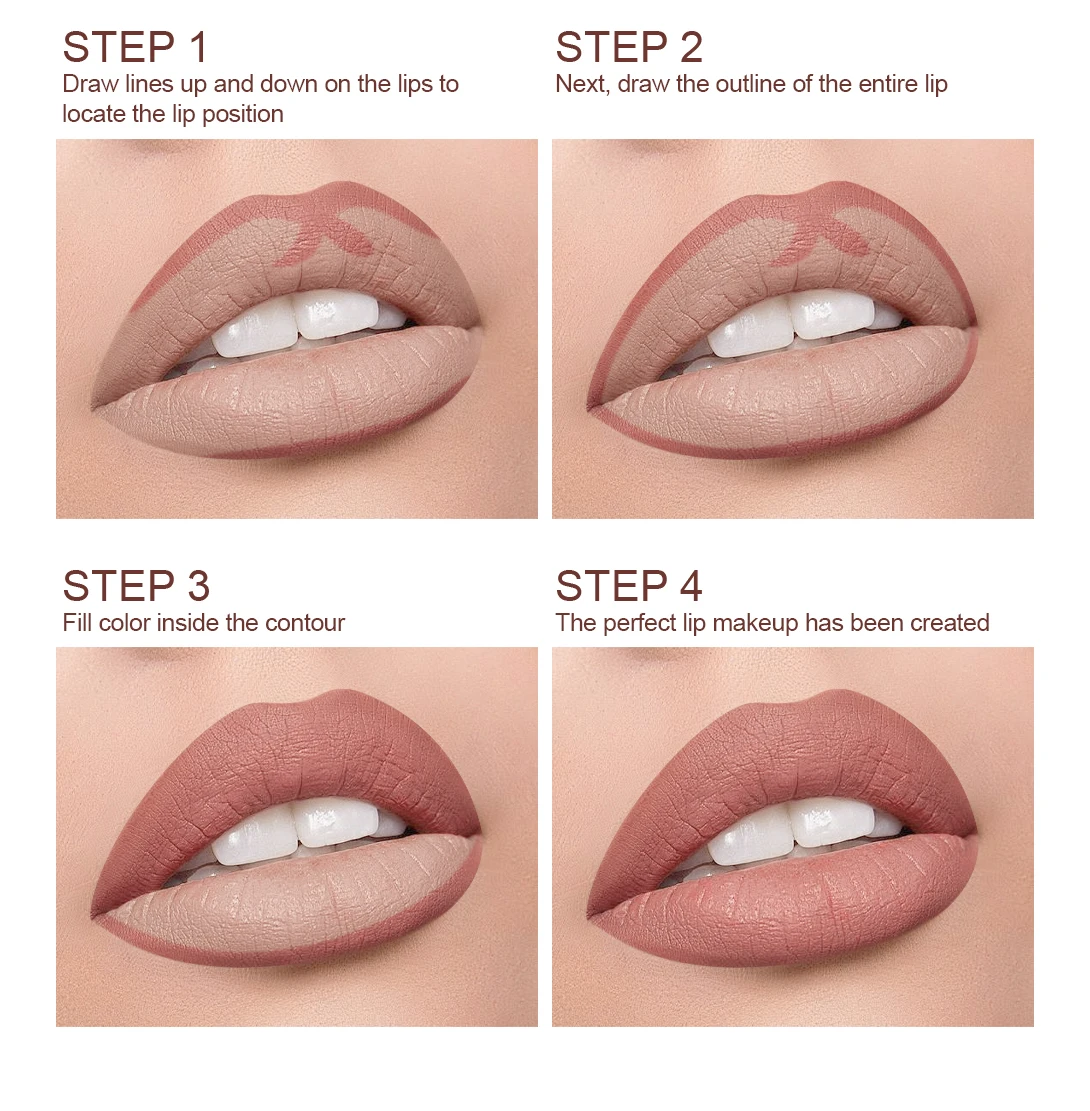 STEP 1
Draw lines up and down on the lips to locate the lip position

STEP 2
Next, draw the outline of the entire lip

STEP 3
Fill color inside the contour

STEP 4
The perfect lip makeup has been created