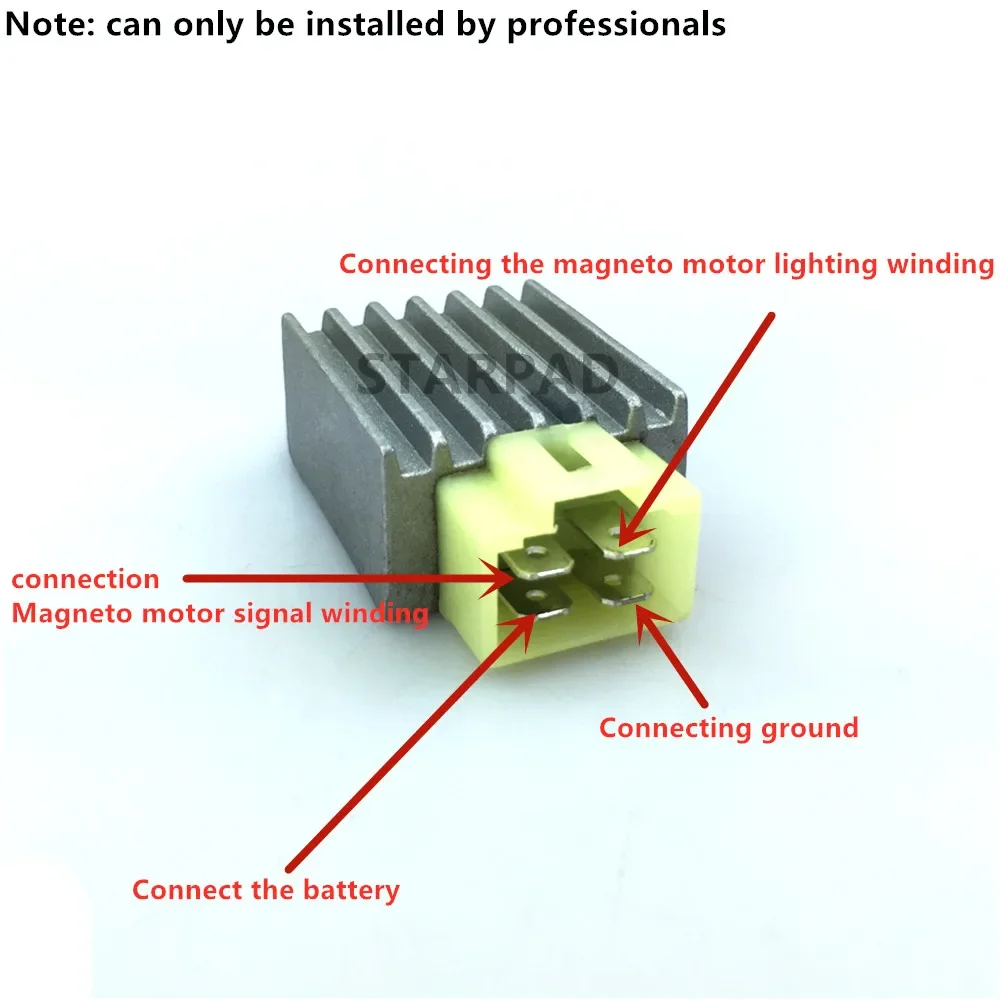 Note: can only be installed by professionals

Connecting the magneto motor lighting winding

STARPAD

connection
Magneto motor signal winding

Connecting ground

Connect the battery