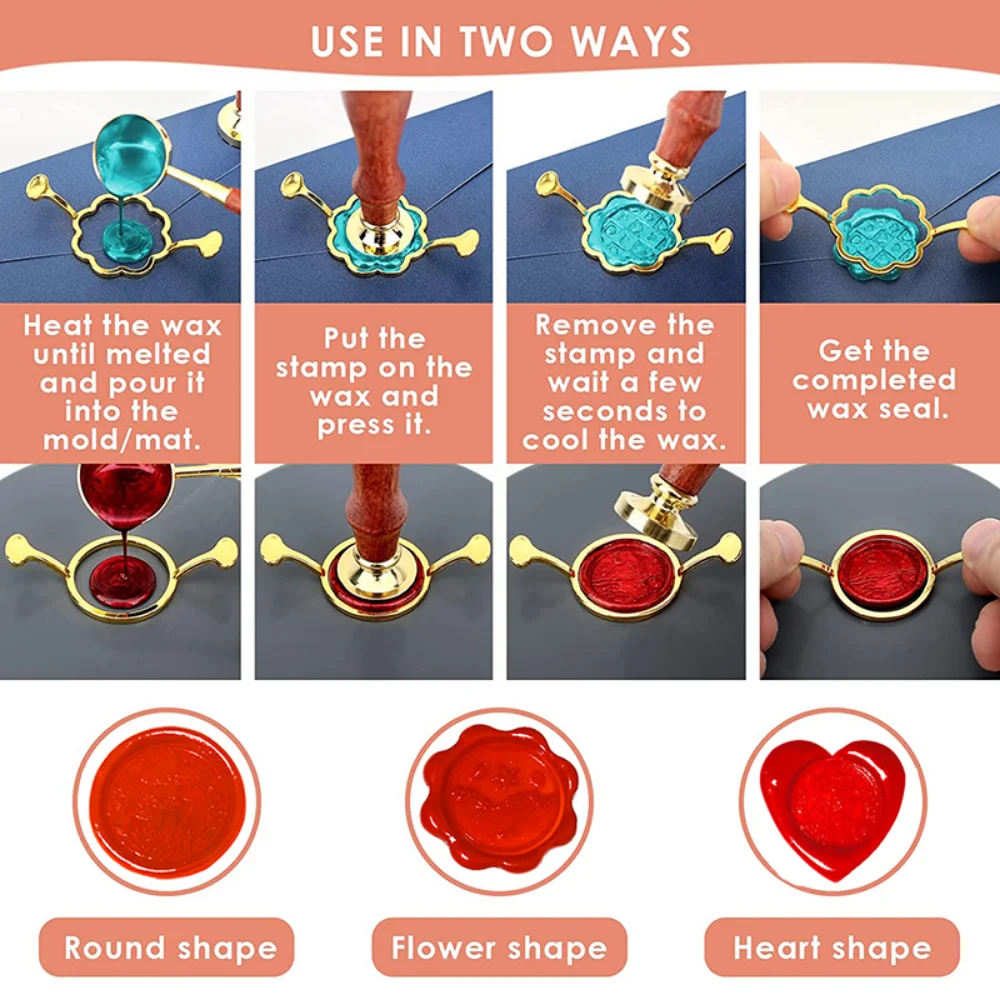 USE IN TWO WAYS

Heat the wax until melted and pour it into the mold/mat.

Put the stamp on the wax and press it.

Remove the stamp and wait a few seconds to cool the wax.

Get the completed wax seal.

Round shape

Flower shape

Heart shape