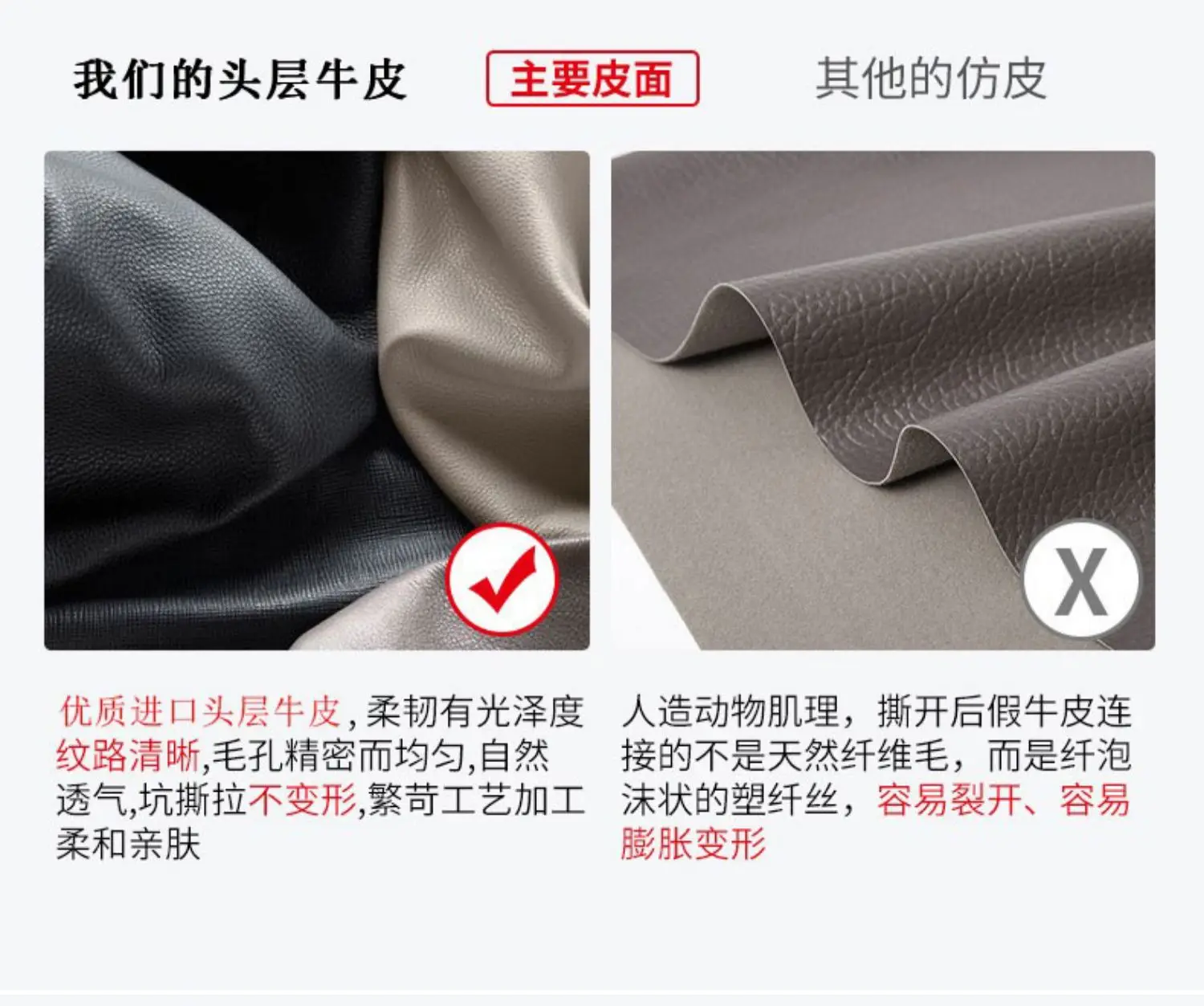 我们的头层牛皮

主要皮面

其他的仿皮

X

优质进口头层牛皮，柔韧有光泽度纹路清晰,毛孔精密而均匀,自然透气,坑撕拉不变形,繁苛工艺加工柔和亲肤

人造动物肌理，撕开后假牛皮连接的不是天然纤维毛，而是纤泡沫状的塑纤丝，容易裂开、容易膨胀变形