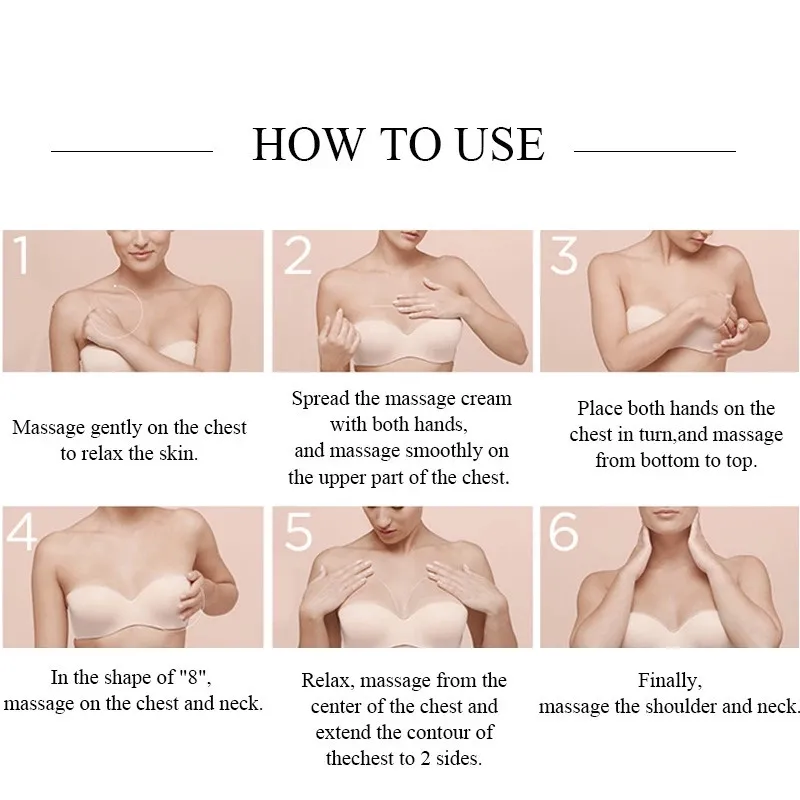 HOW TO USE

1

Massage gently on the chest to relax the skin.

2

Spread the massage cream with both hands, and massage smoothly on the upper part of the chest.

3

Place both hands on the chest in turn,and massage from bottom to top.

4

In the shape of "8", massage on the chest and neck.

5

Relax, massage from the center of the chest and extend the contour of thechest to 2 sides.

6

Finally, massage the shoulder and neck.