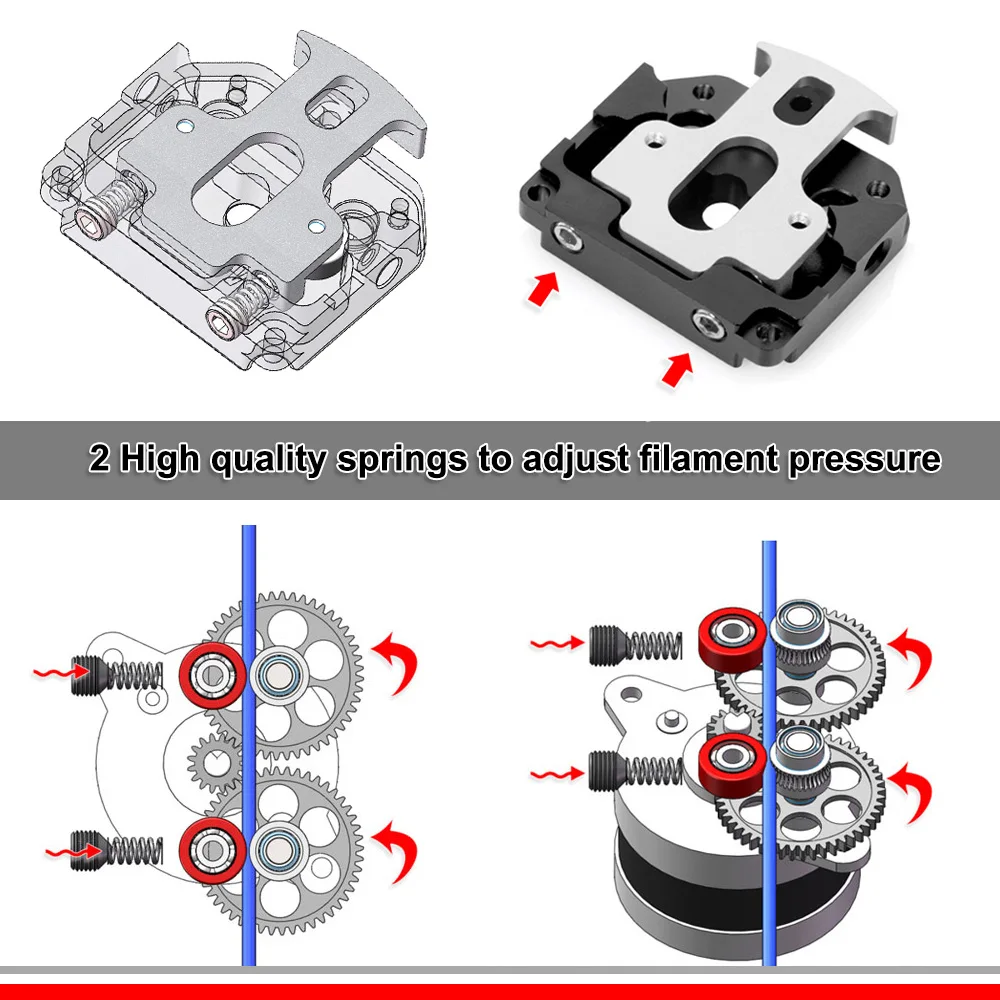 2 High quality springs to adjust filament pressure