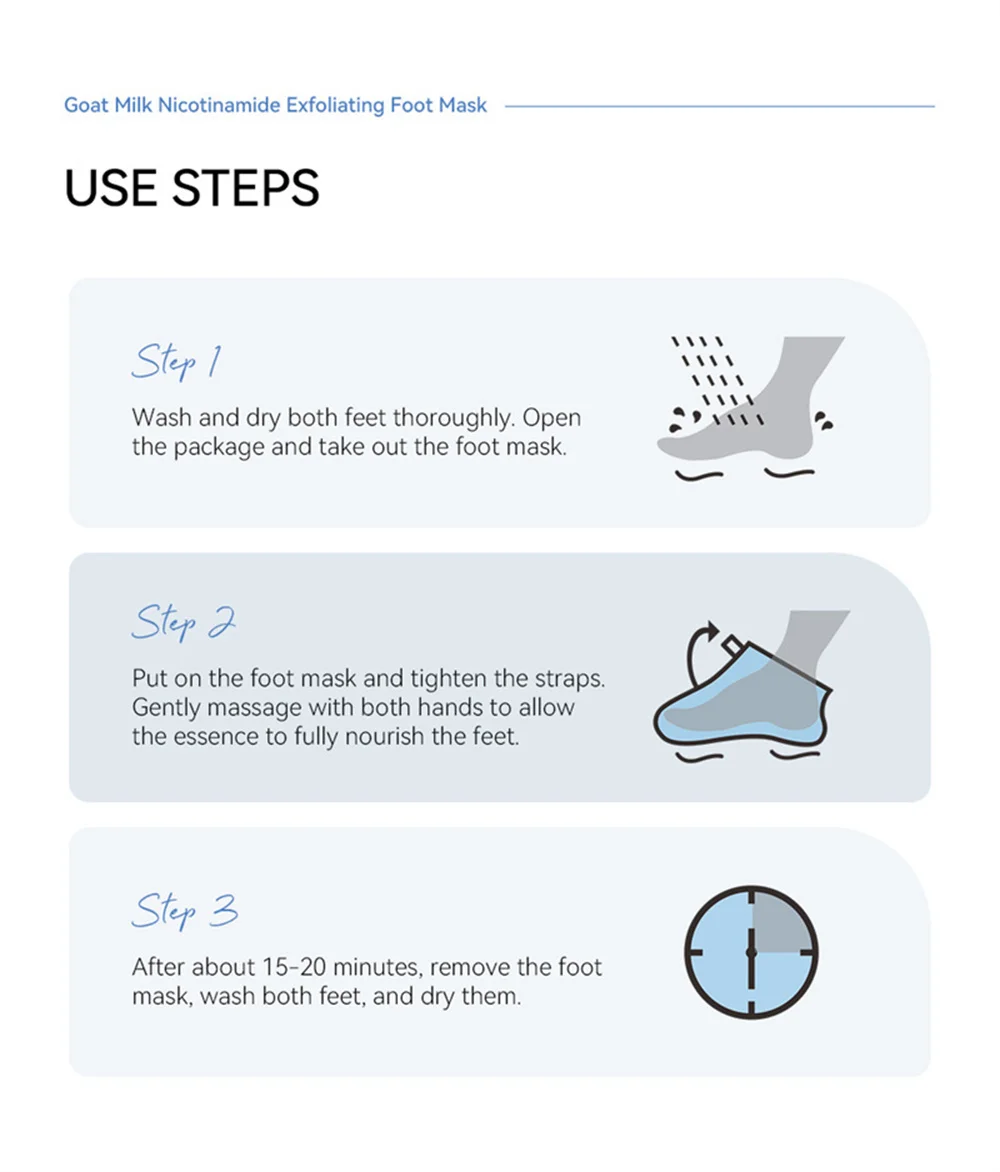 Goat Milk Nicotinamide Exfoliating Foot Mask

USE STEPS

Step 1

Wash and dry both feet thoroughly. Open the package and take out the foot mask.

Step 2

Put on the foot mask and tighten the straps. Gently massage with both hands to allow the essence to fully nourish the feet.

Step 3

After about 15-20 minutes, remove the foot mask, wash both feet, and dry them.