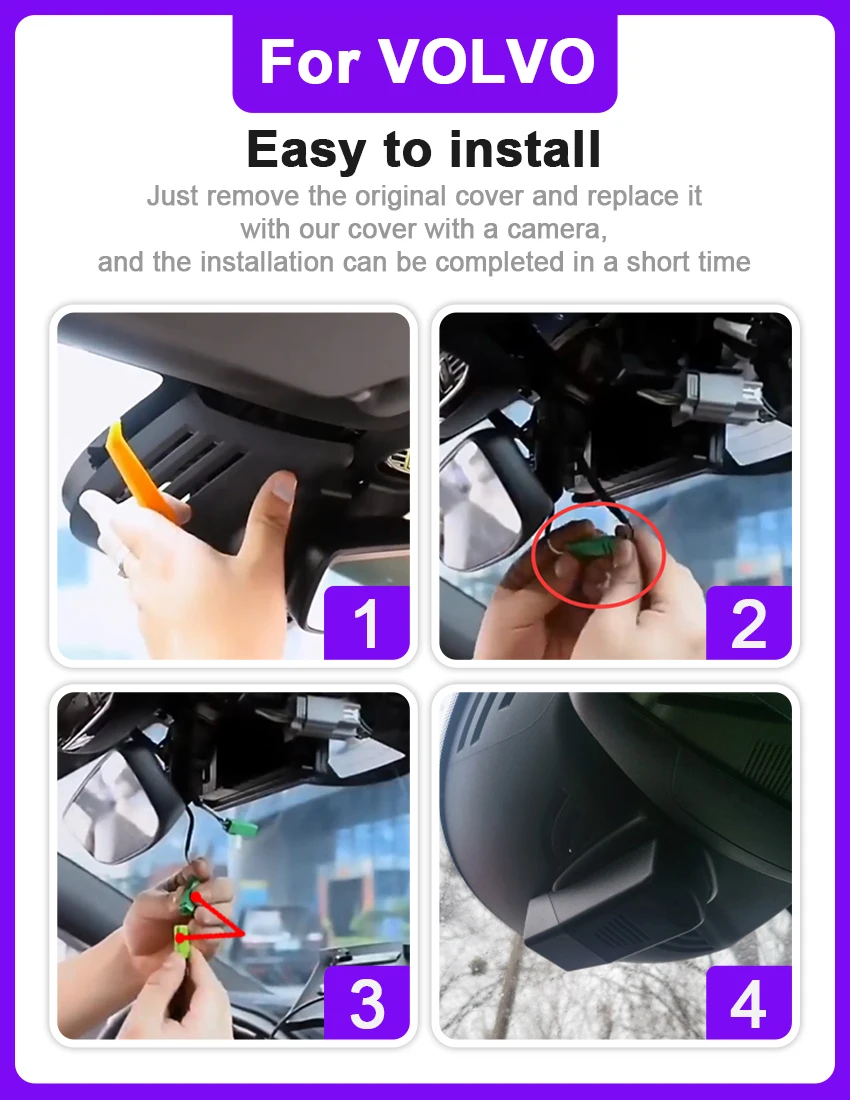 For VOLVO

Easy to install

Just remove the original cover and replace it with our cover with a camera, and the installation can be completed in a short time

1

2

3

4