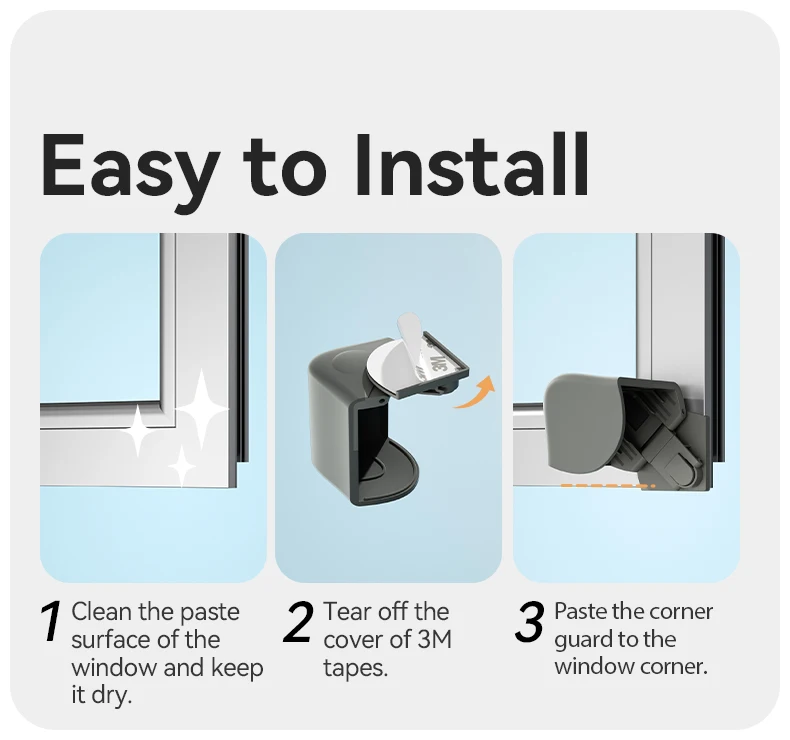 Easy to Install

3M

1 Clean the paste surface of the window and keep it dry.

2 Tear off the cover of 3M tapes.

3 Paste the corner guard to the window corner.