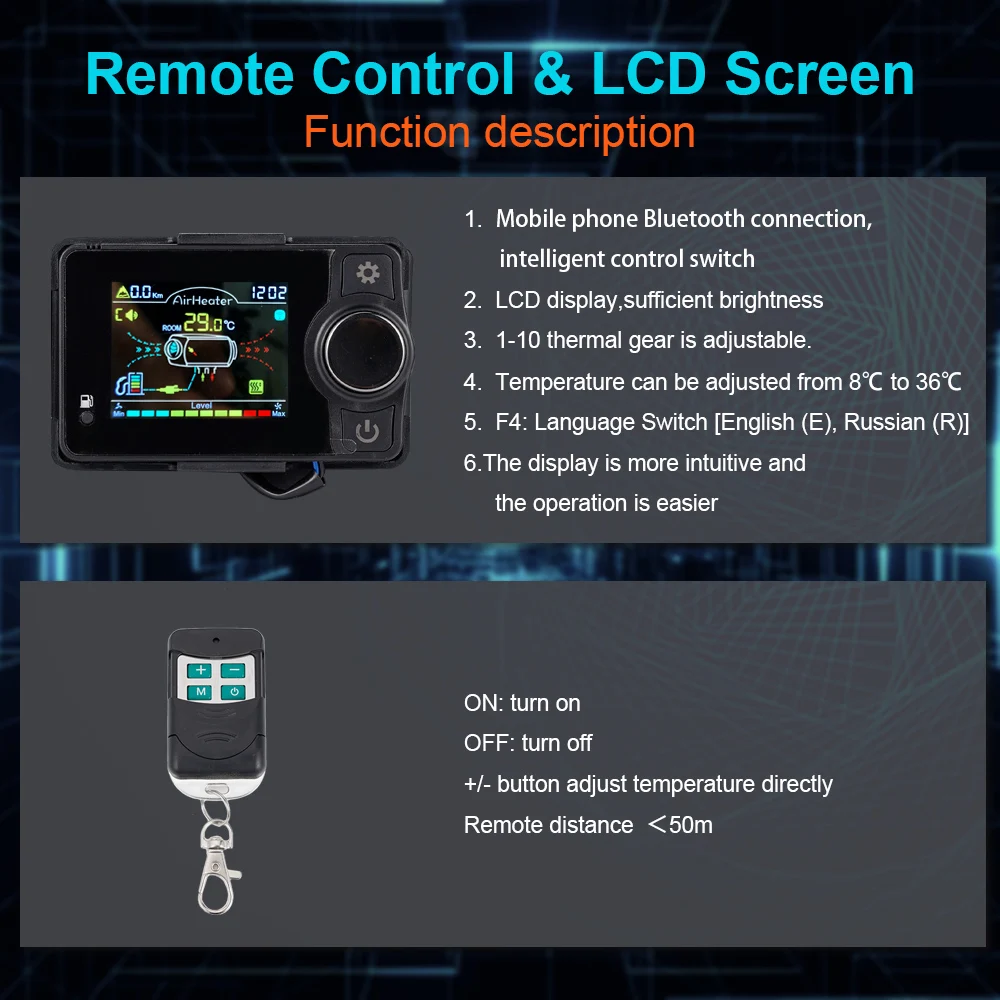 Remote Control & LCD Screen
Function description

0.0 Km
AirHeater
12:02
ROOM 29.0℃
Level
Min
Max

1. Mobile phone Bluetooth connection, intelligent control switch
2. LCD display,sufficient brightness
3. 1-10 thermal gear is adjustable.
4. Temperature can be adjusted from 8℃ to 36℃
5. F4: Language Switch [English (E), Russian (R)]
6.The display is more intuitive and the operation is easier

+
−
M

ON: turn on
OFF: turn off
+/- button adjust temperature directly
Remote distance ＜50m