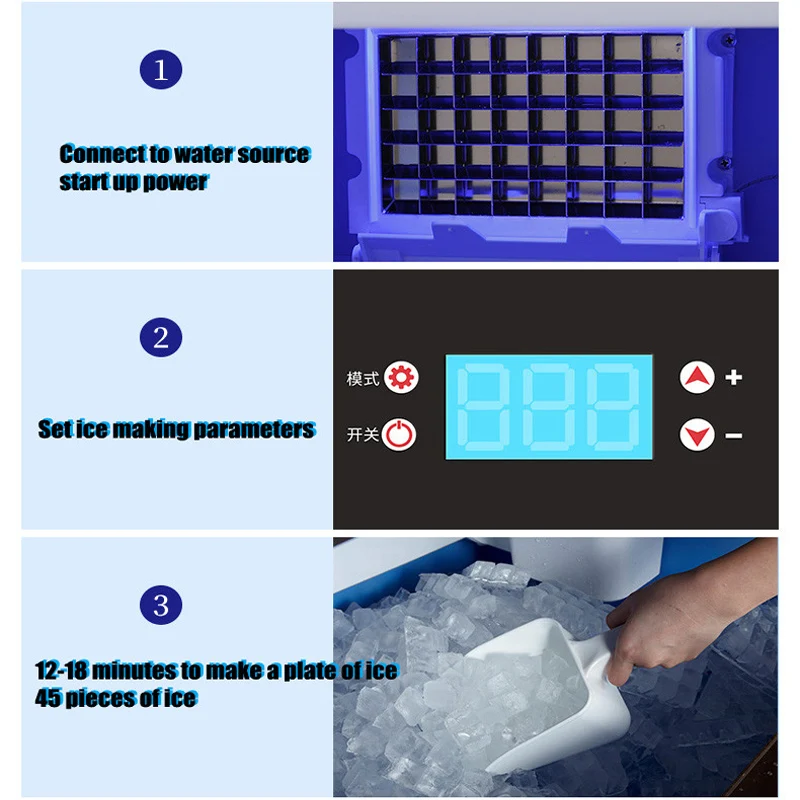 1

Connect to water source
start up power

2

Set ice making parameters

模式

开关

+

−

3

12-18 minutes to make a plate of ice
45 pieces of ice