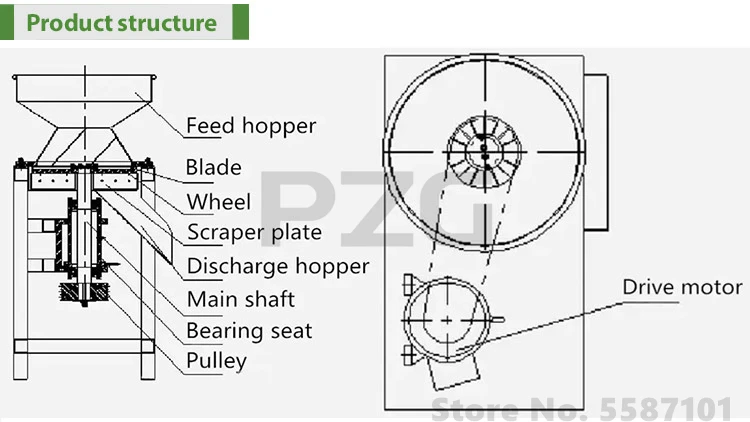 Product structure

Feed hopper
Blade
Wheel
Scraper plate
Discharge hopper
Main shaft
Bearing seat
Pulley

PZG

Drive motor

Store No. 5587101