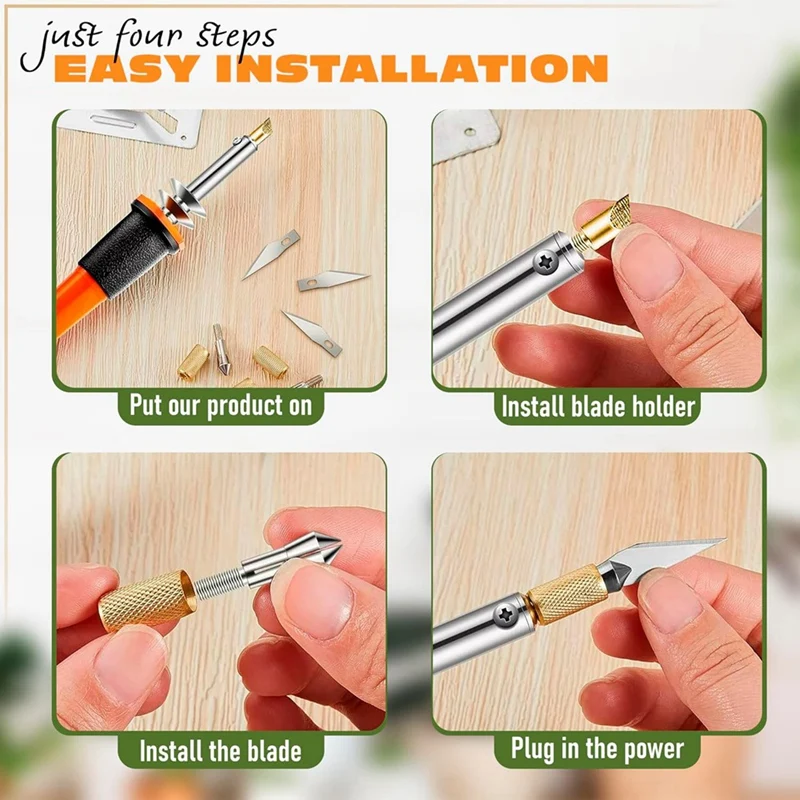 just four steps
EASY INSTALLATION

Put our product on

Install blade holder

Install the blade

Plug in the power