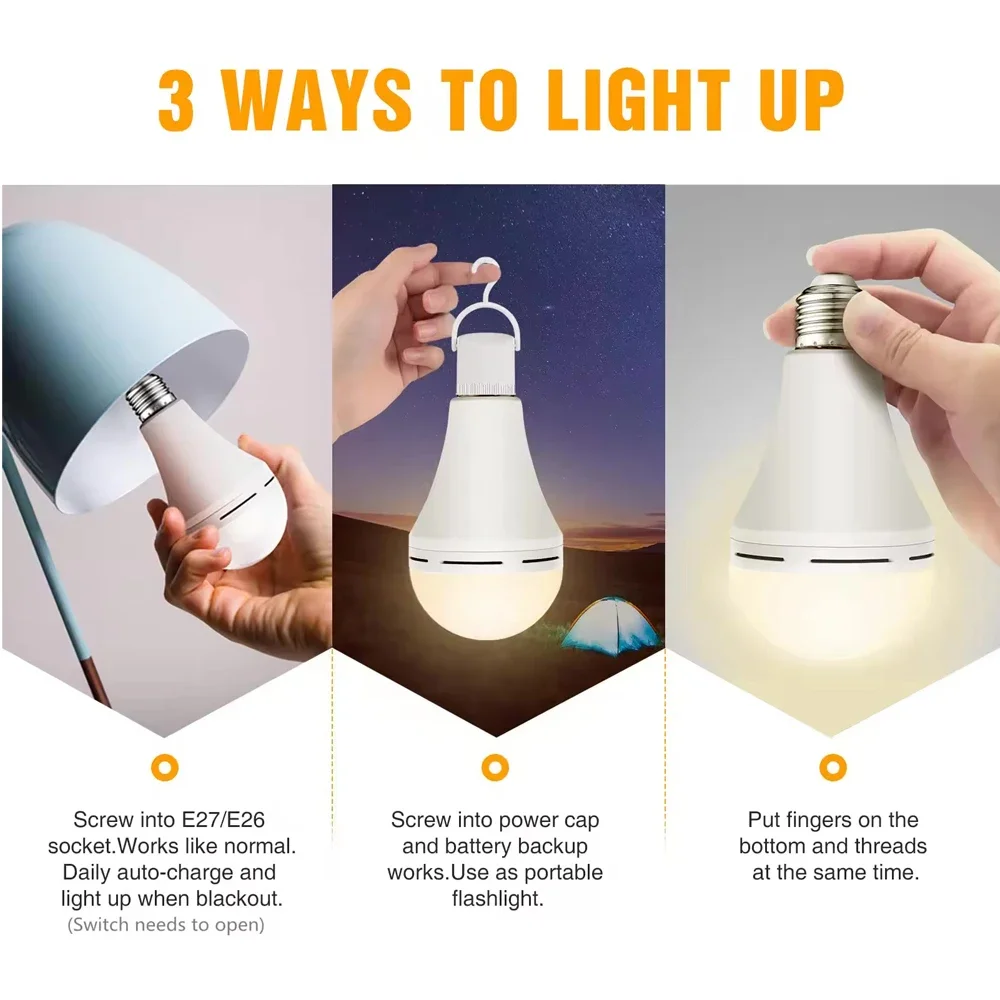 3 WAYS TO LIGHT UP

Screw into E27/E26 socket.Works like normal. Daily auto-charge and light up when blackout.
(Switch needs to open)

Screw into power cap and battery backup works.Use as portable flashlight.

Put fingers on the bottom and threads at the same time.