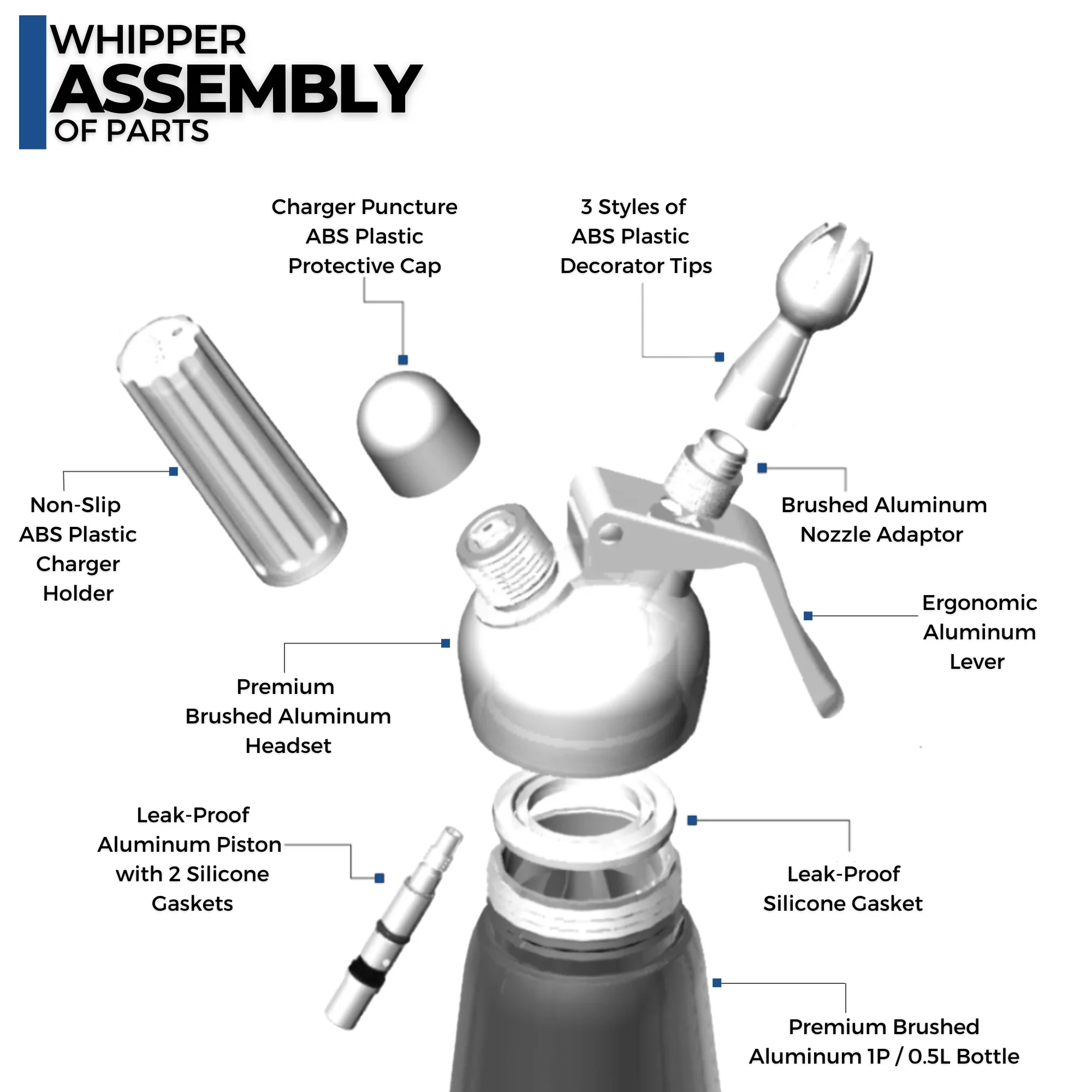 WHIPPER
ASSEMBLY
OF PARTS

Charger Puncture ABS Plastic Protective Cap

3 Styles of ABS Plastic Decorator Tips

Non-Slip ABS Plastic Charger Holder

Brushed Aluminum Nozzle Adaptor

Ergonomic Aluminum Lever

Premium Brushed Aluminum Headset

Leak-Proof Aluminum Piston with 2 Silicone Gaskets

Leak-Proof Silicone Gasket

Premium Brushed Aluminum 1P / 0.5L Bottle