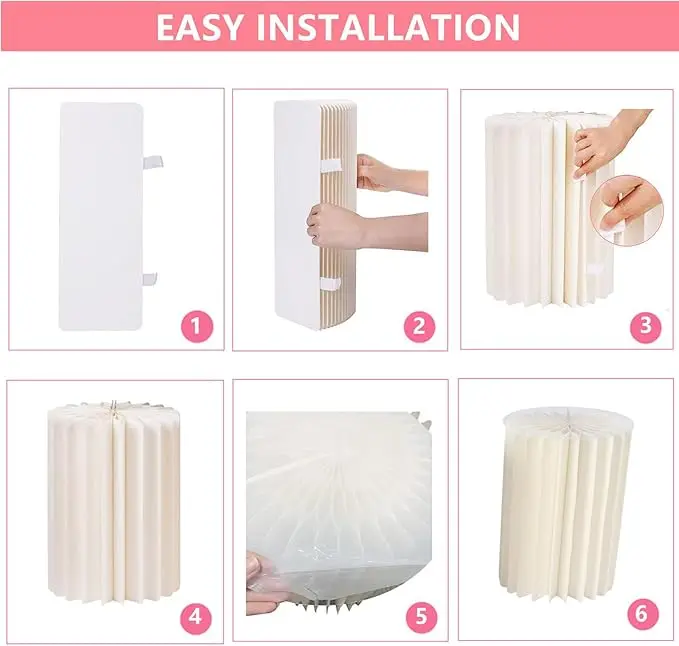 EASY INSTALLATION

1

2

3

4

5

6