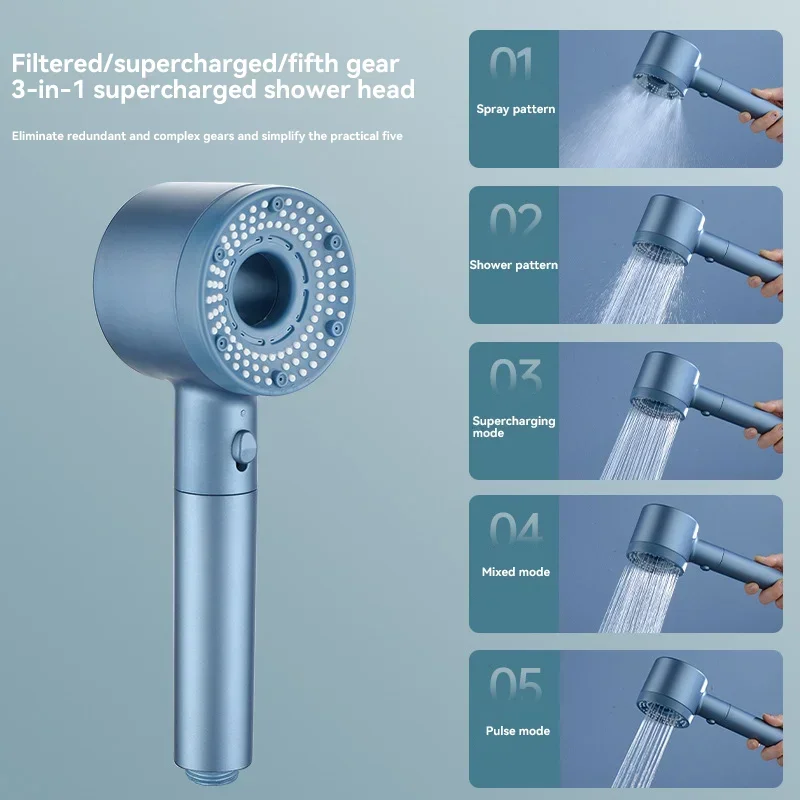 Filtered/supercharged/fifth gear
3-in-1 supercharged shower head

Eliminate redundant and complex gears and simplify the practical five

01
Spray pattern

02
Shower pattern

03
Supercharging mode

04
Mixed mode

05
Pulse mode