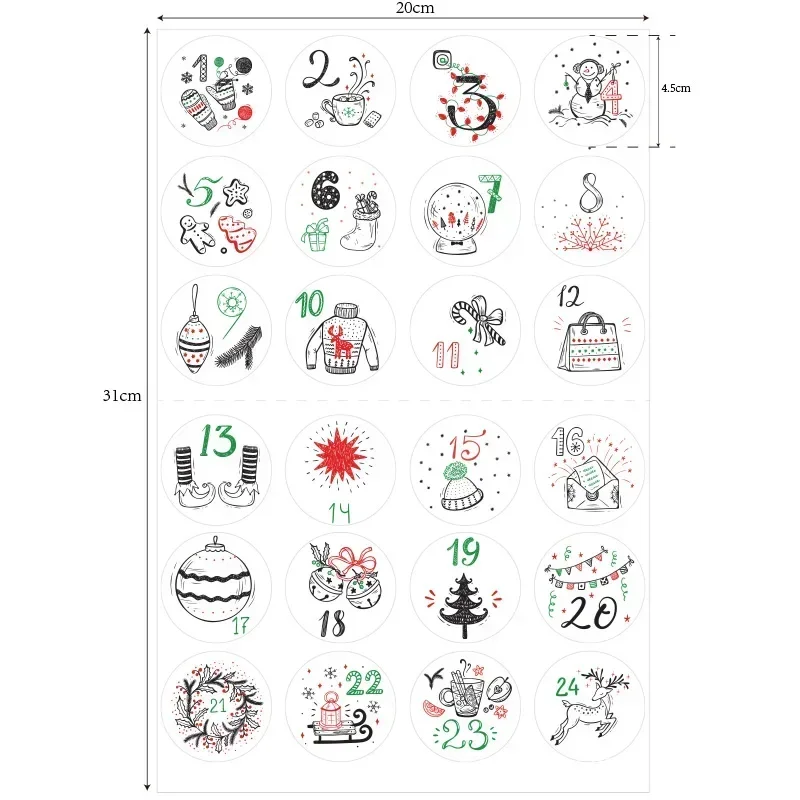 20cm

4.5cm

31cm

1 2 3 4

5 6 7 8

9 10 11 12

13 14 15 16

17 18 19 20

21 22 23 24