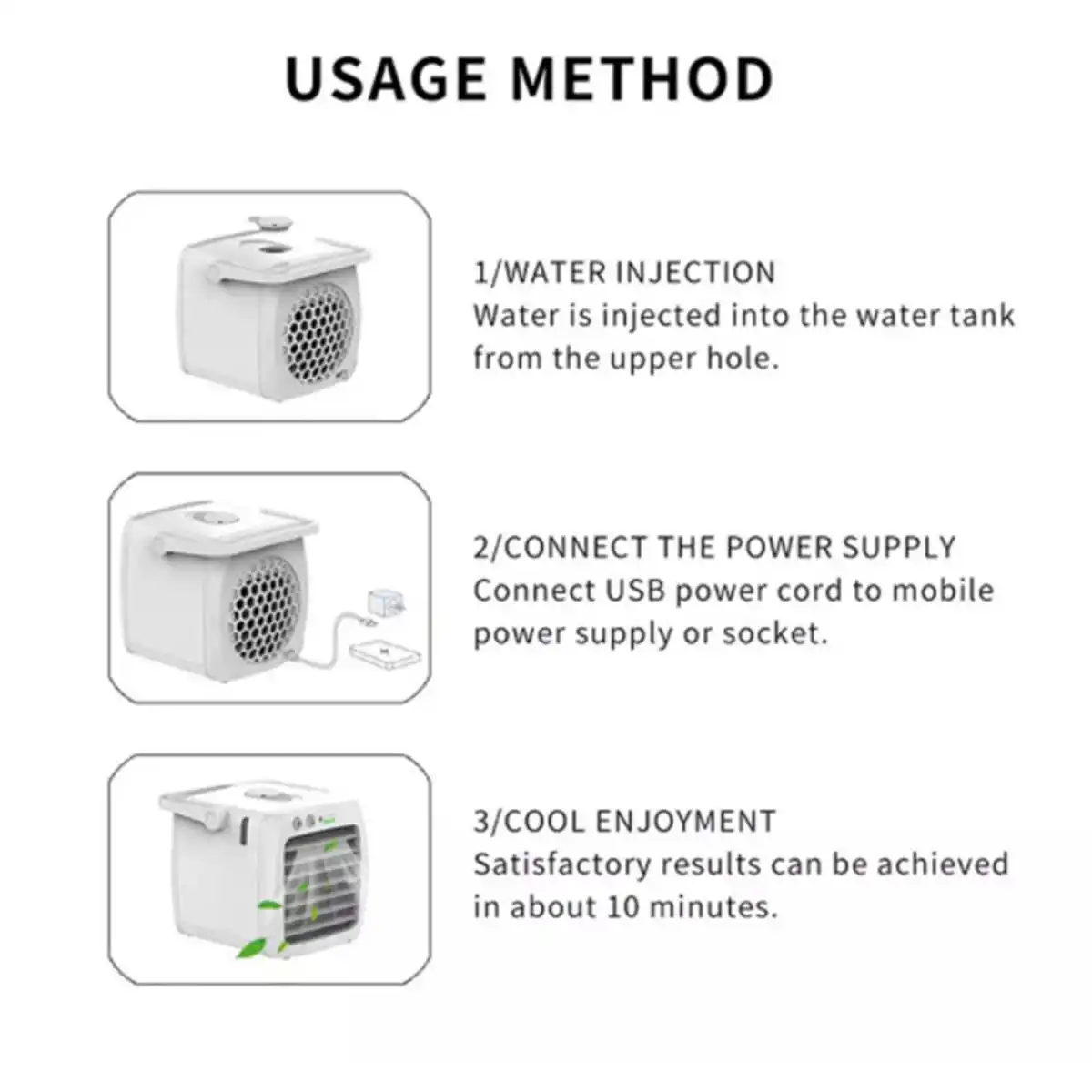 USAGE METHOD

1/WATER INJECTION
Water is injected into the water tank from the upper hole.

2/CONNECT THE POWER SUPPLY
Connect USB power cord to mobile power supply or socket.

3/COOL ENJOYMENT
Satisfactory results can be achieved in about 10 minutes.