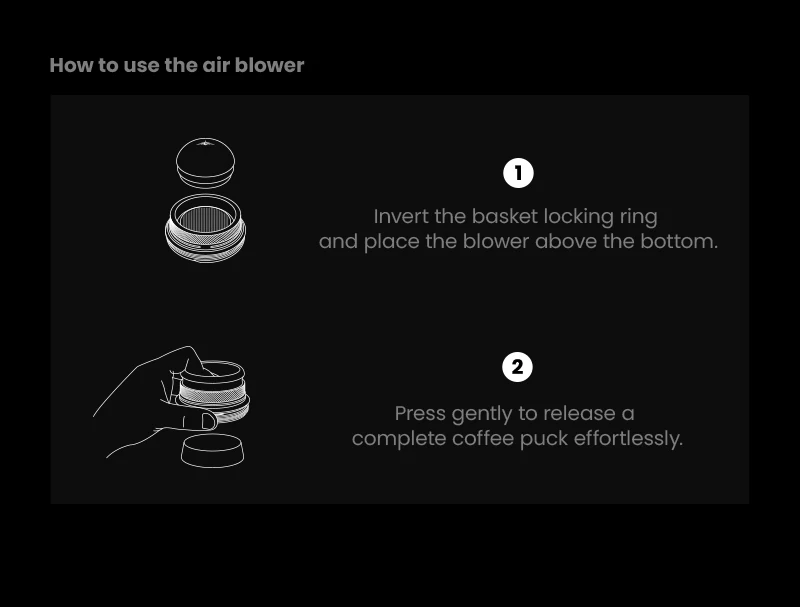 How to use the air blower

1

Invert the basket locking ring and place the blower above the bottom.

2

Press gently to release a complete coffee puck effortlessly.