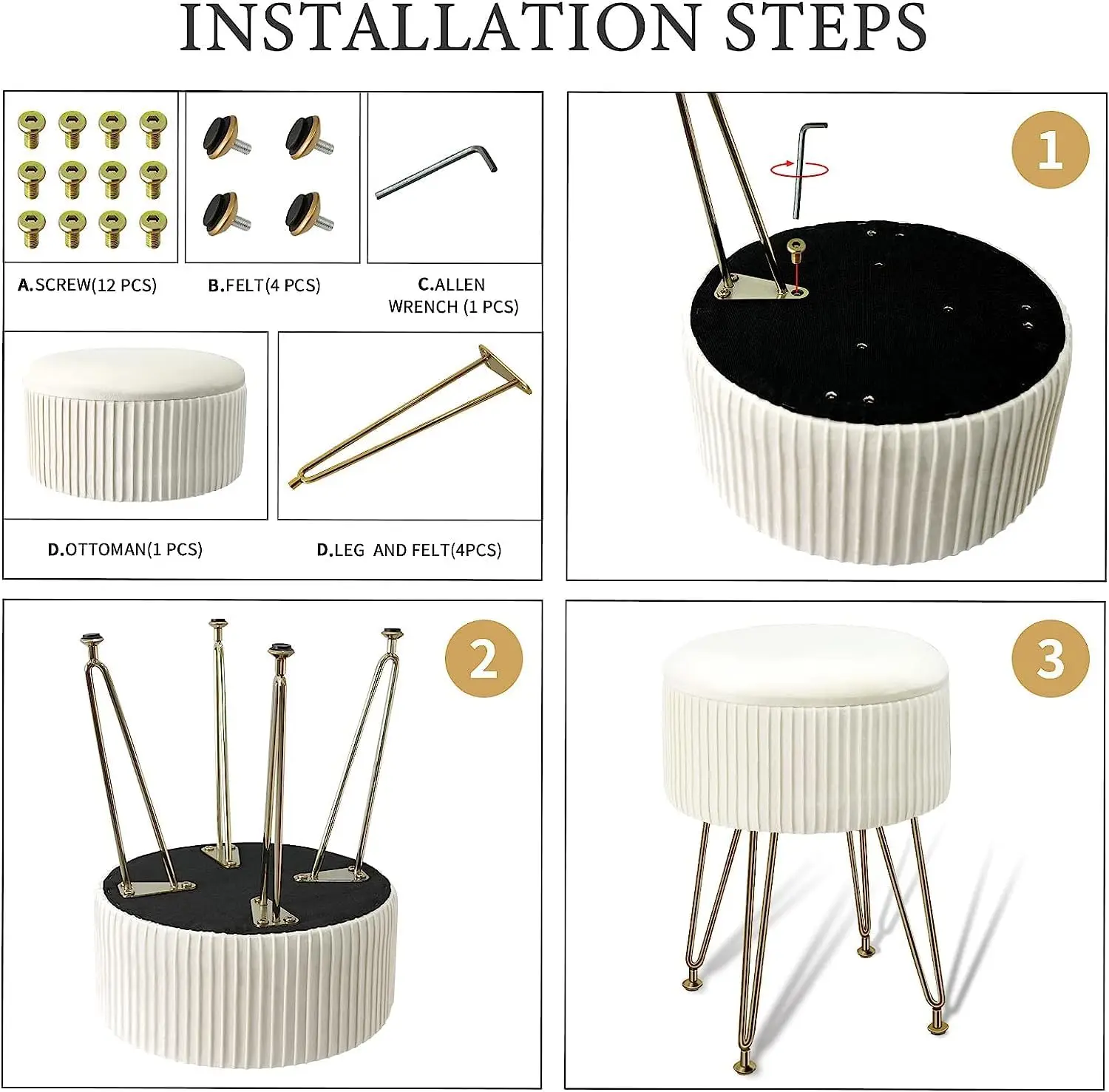 INSTALLATION STEPS

A.SCREW(12 PCS)

B.FELT(4 PCS)

C.ALLEN WRENCH (1 PCS)

D.OTTOMAN(1 PCS)

D.LEG AND FELT(4PCS)

1

2

3