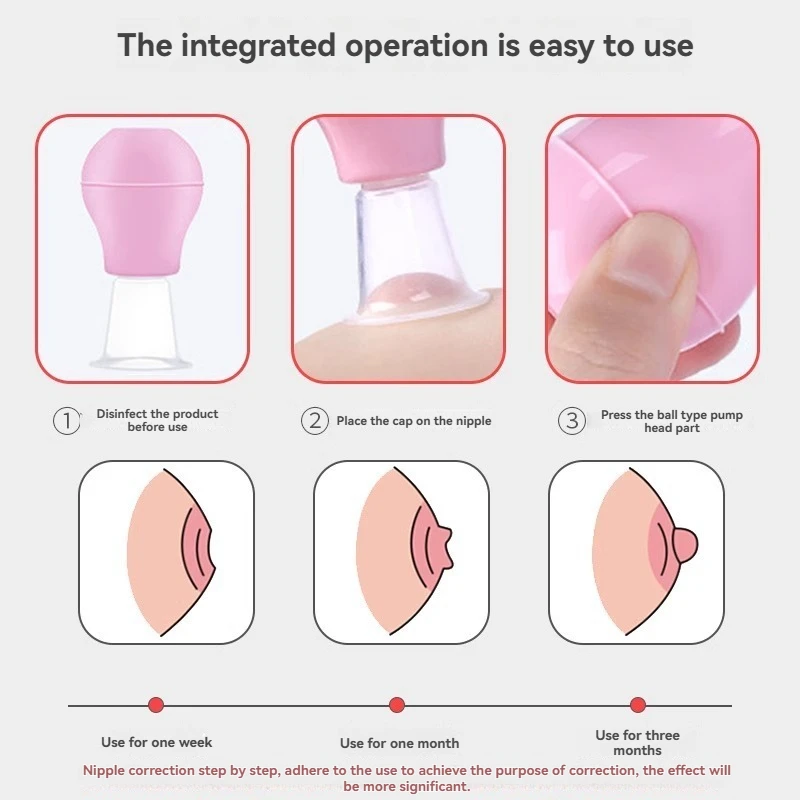 The integrated operation is easy to use

1 Disinfect the product before use

2 Place the cap on the nipple

3 Press the ball type pump head part

Use for one week

Use for one month

Use for three months

Nipple correction step by step, adhere to the use to achieve the purpose of correction, the effect will be more significant.