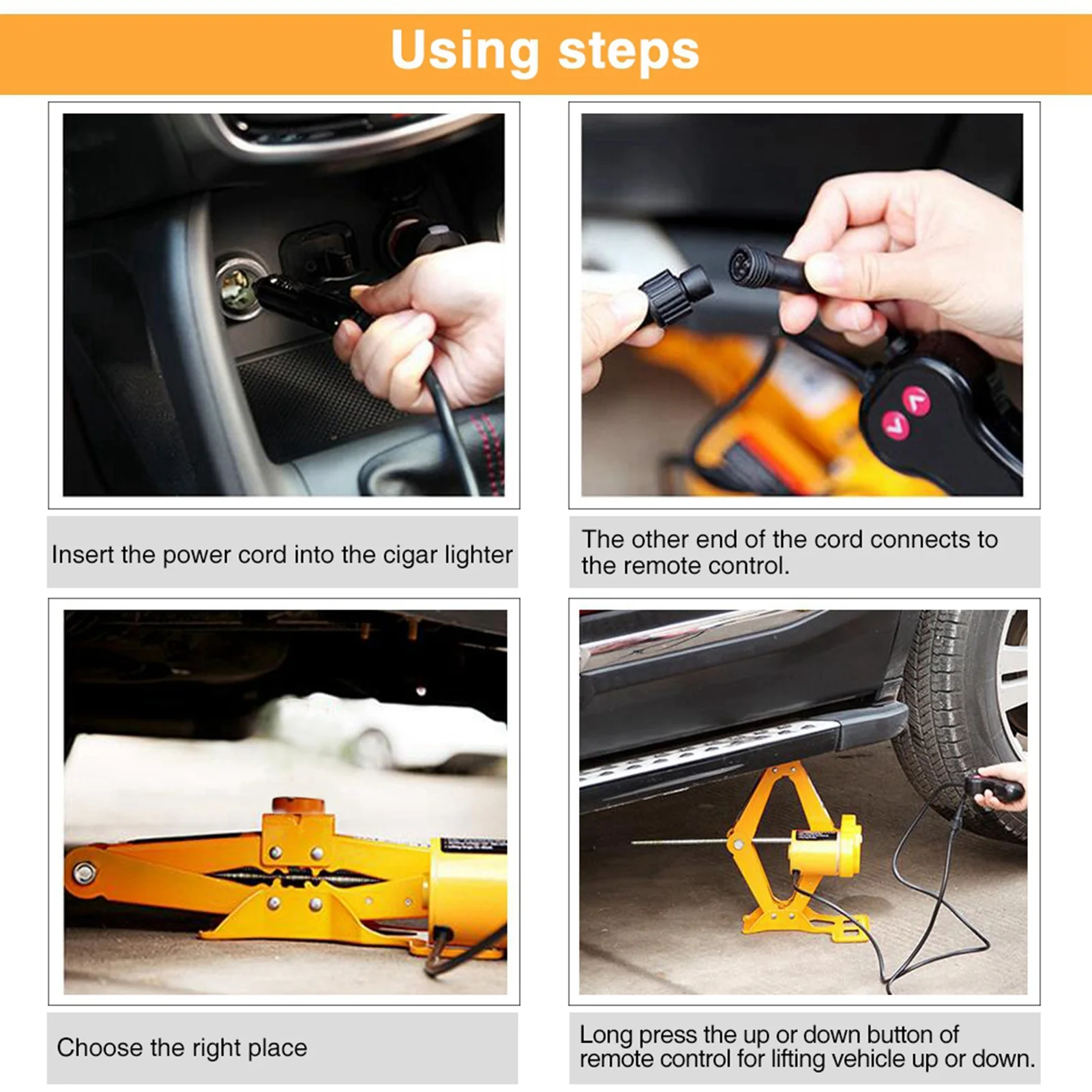 Using steps

Insert the power cord into the cigar lighter

The other end of the cord connects to the remote control.

Choose the right place

Long press the up or down button of remote control for lifting vehicle up or down.